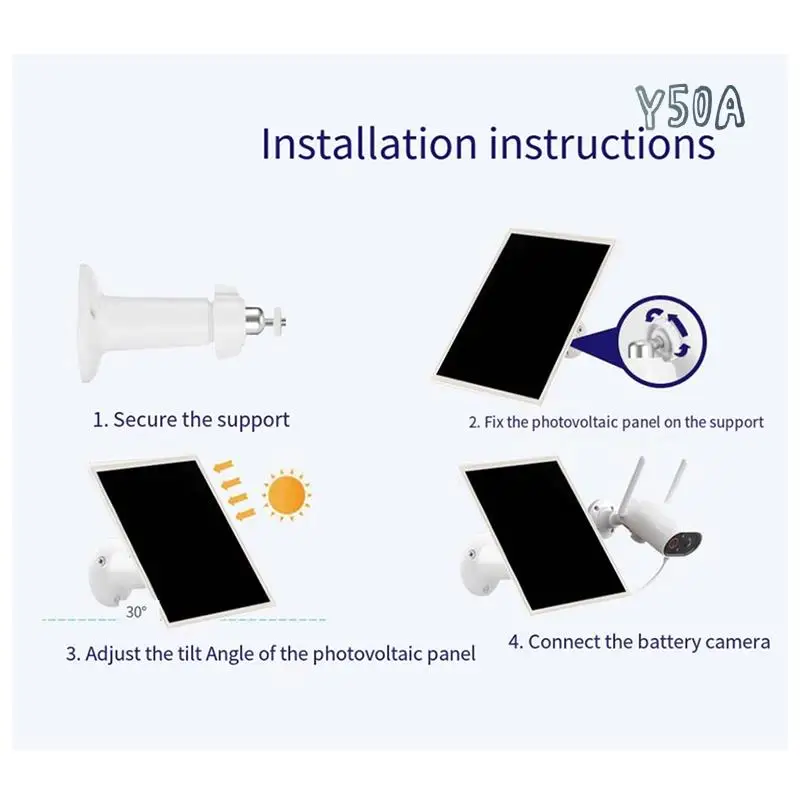 Y50A

Installation instructions

1. Secure the support

2. Fix the photovoltaic panel on the support

30°

3. Adjust the tilt Angle of the photovoltaic panel

4. Connect the battery camera