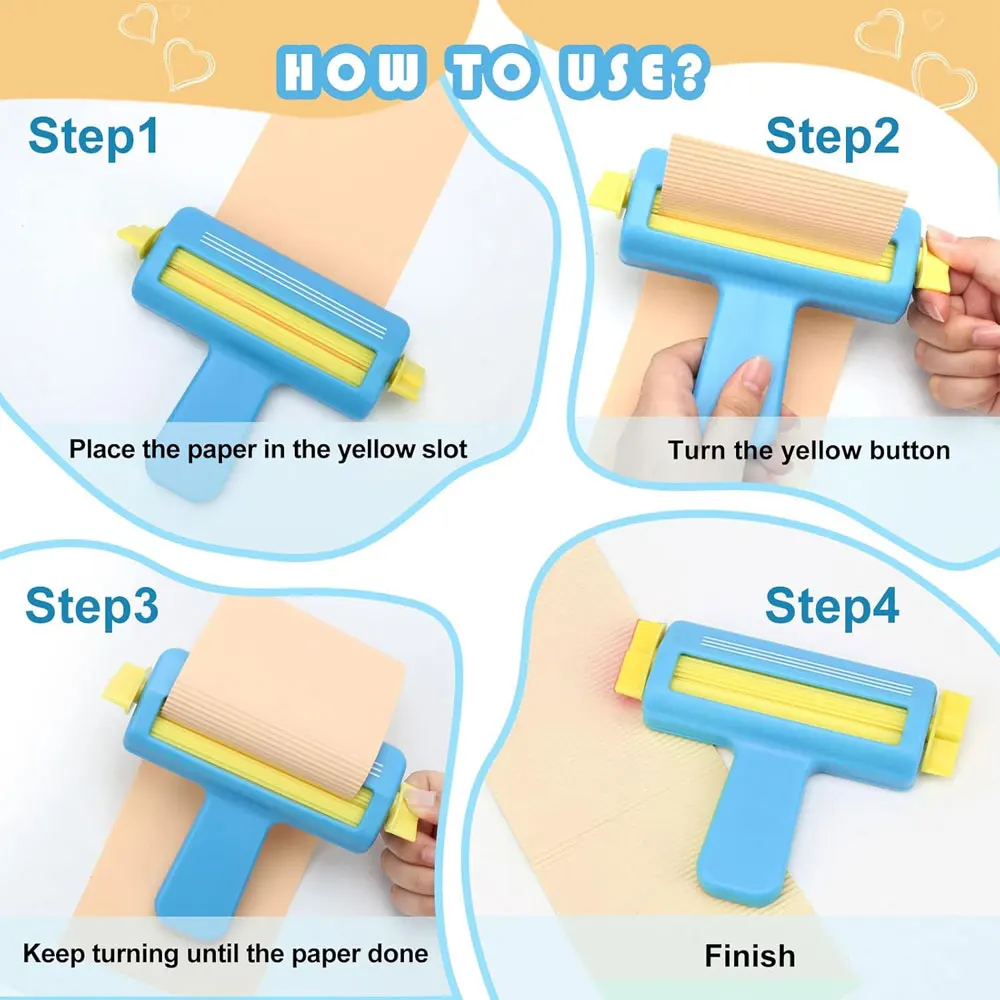 HOW TO USE?

Step1

Place the paper in the yellow slot

Step2

Turn the yellow button

Step3

Keep turning until the paper done

Step4

Finish