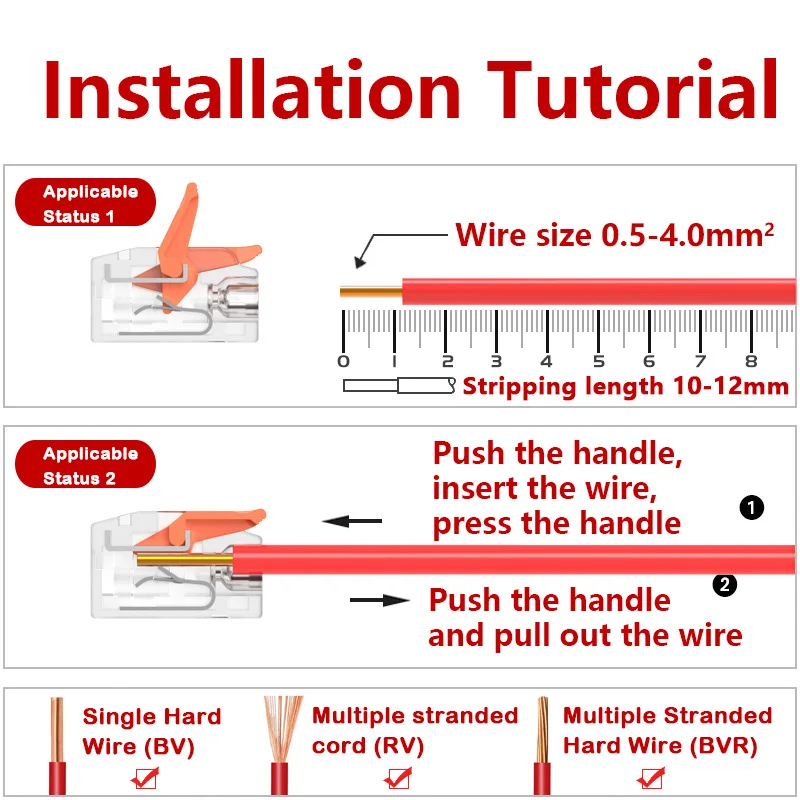 Installation Tutorial

Applicable Status 1

Wire size 0.5-4.0mm$^2$

0 1 2 3 4 5 6 7 8

Stripping length 10-12mm

Applicable Status 2

Push the handle, insert the wire, press the handle

1

2

Push the handle and pull out the wire

Single Hard Wire (BV)

Multiple stranded cord (RV)

Multiple Stranded Hard Wire (BVR)