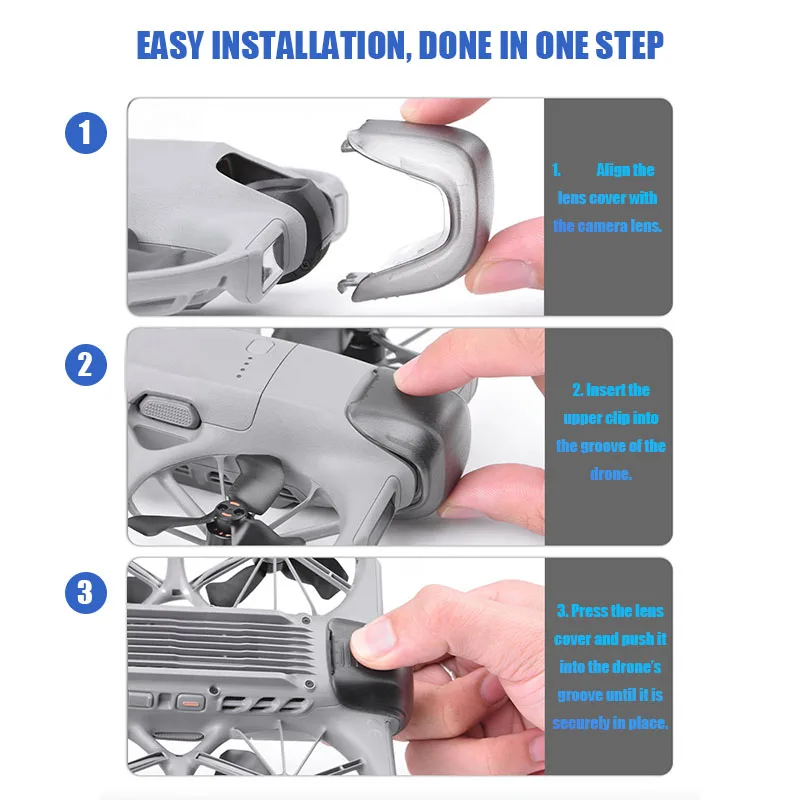 EASY INSTALLATION, DONE IN ONE STEP

1

1. Align the lens cover with the camera lens.

2

2. Insert the upper clip into the groove of the drone.

3

3. Press the lens cover and push it into the drone's groove until it is securely in place.