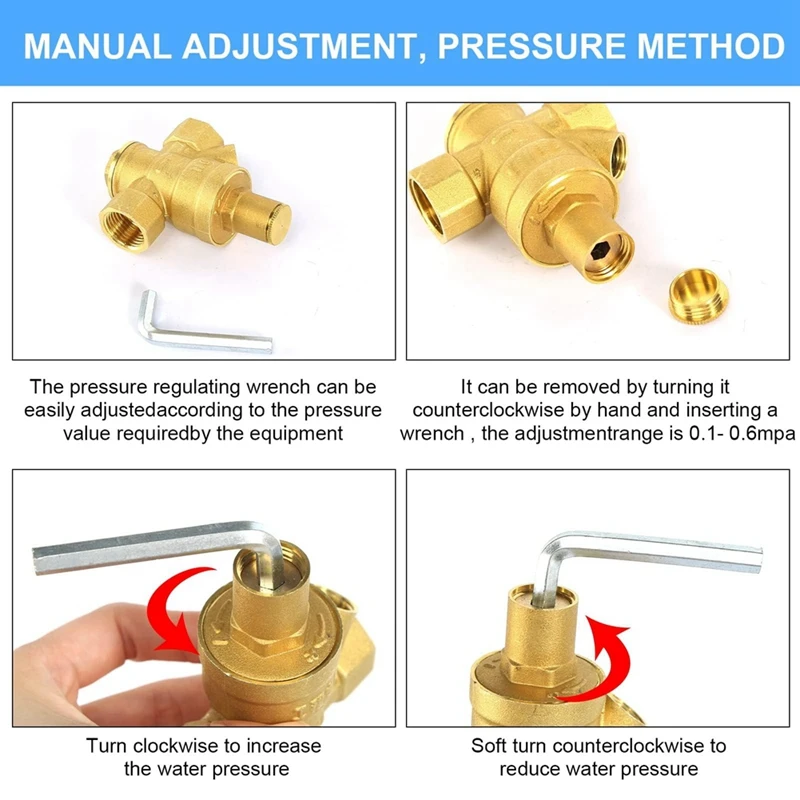 MANUAL ADJUSTMENT, PRESSURE METHOD

The pressure regulating wrench can be easily adjustedaccording to the pressure value requiredby the equipment

It can be removed by turning it counterclockwise by hand and inserting a wrench , the adjustmentrange is 0.1- 0.6mpa

Turn clockwise to increase the water pressure

Soft turn counterclockwise to reduce water pressure