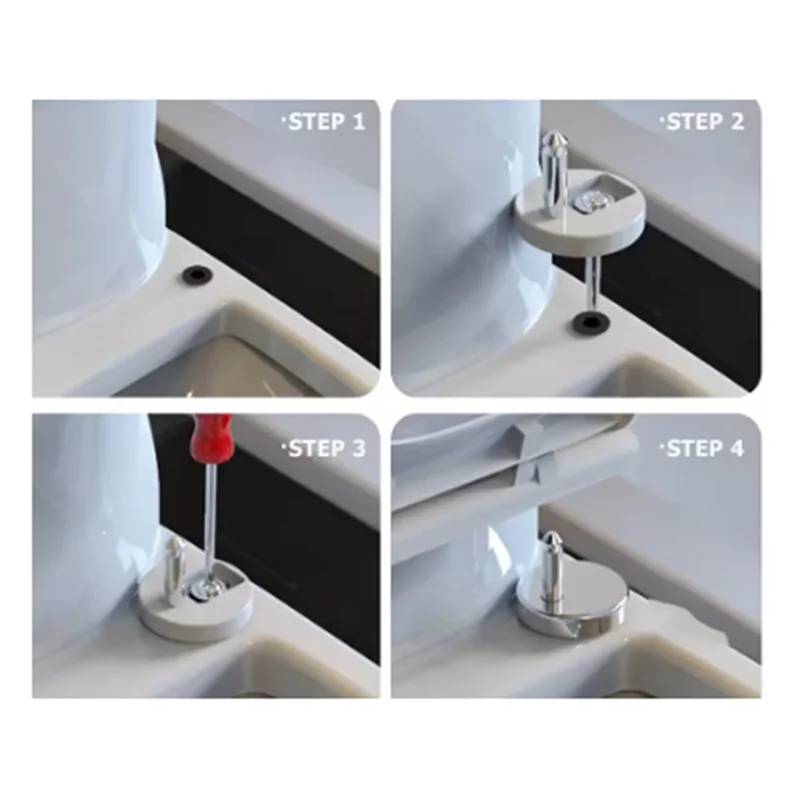 ·STEP 1

·STEP 2

·STEP 3

·STEP 4