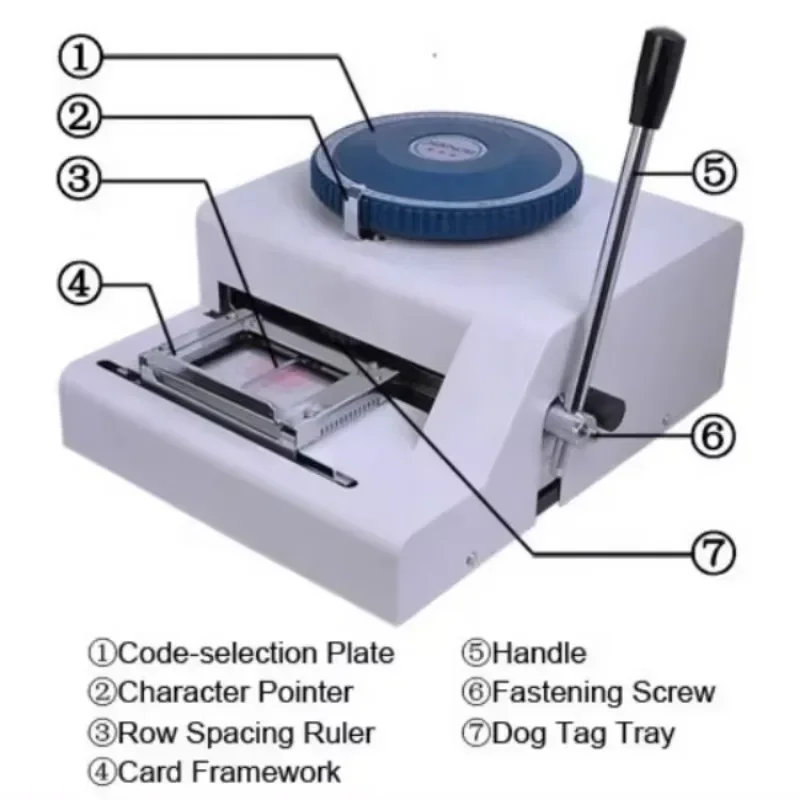 ①
②
③
④
⑤
⑥
⑦

①Code-selection Plate
②Character Pointer
③Row Spacing Ruler
④Card Framework

⑤Handle
⑥Fastening Screw
⑦Dog Tag Tray