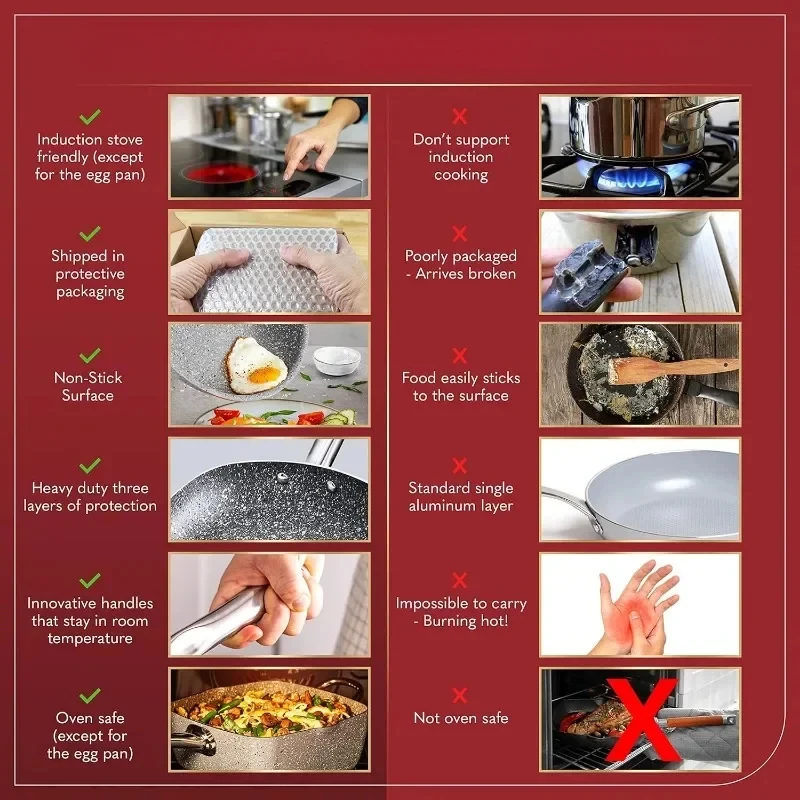 Induction stove friendly (except for the egg pan)

Shipped in protective packaging

Non-Stick Surface

Heavy duty three layers of protection

Innovative handles that stay in room temperature

Oven safe (except for the egg pan)

Don't support induction cooking

Poorly packaged - Arrives broken

Food easily sticks to the surface

Standard single aluminum layer

Impossible to carry - Burning hot!

Not oven safe