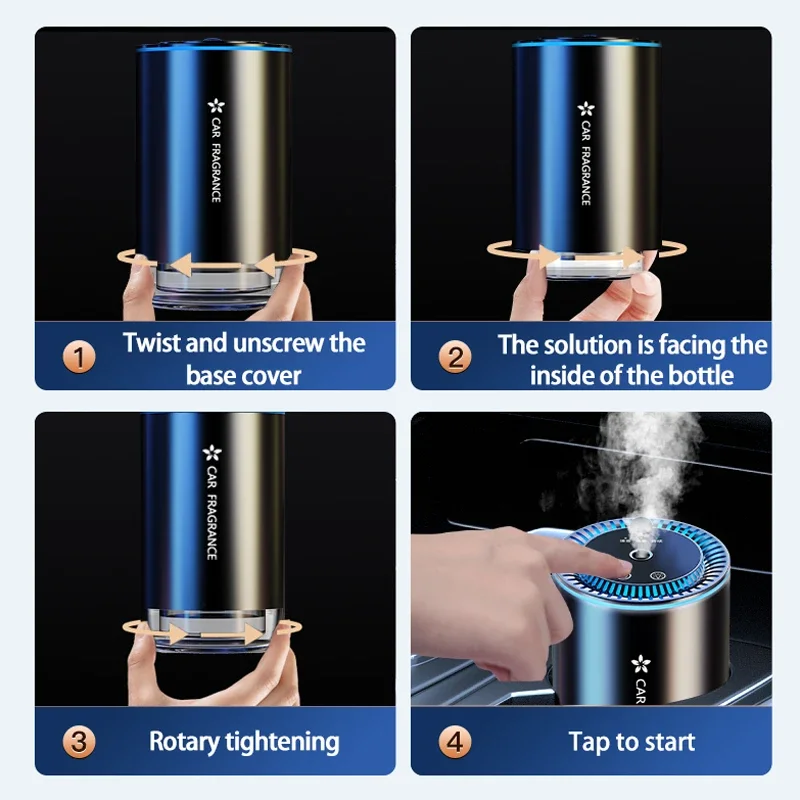 CAR FRAGRANCE

1 Twist and unscrew the base cover

CAR FRAGRANCE

2 The solution is facing the inside of the bottle

CAR FRAGRANCE

3 Rotary tightening

CAR

4 Tap to start