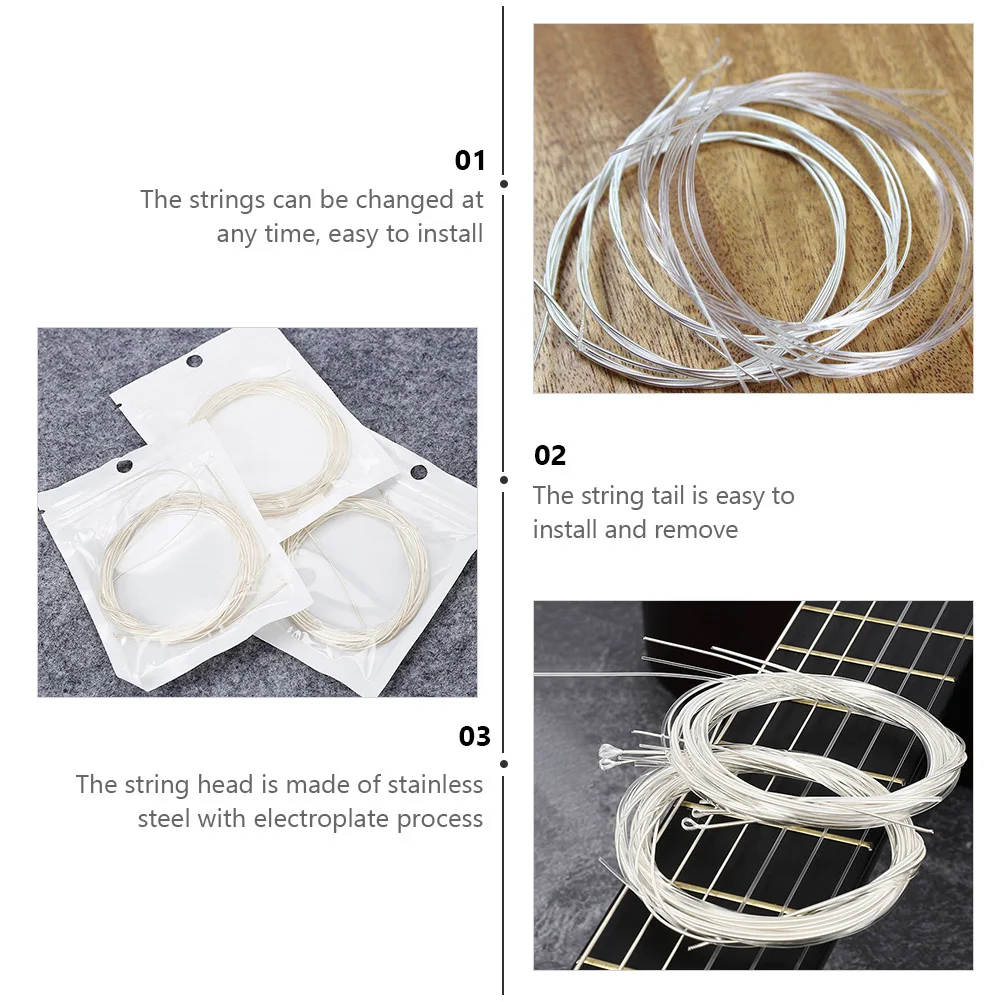 01
The strings can be changed at any time, easy to install

02
The string tail is easy to install and remove

03
The string head is made of stainless steel with electroplate process