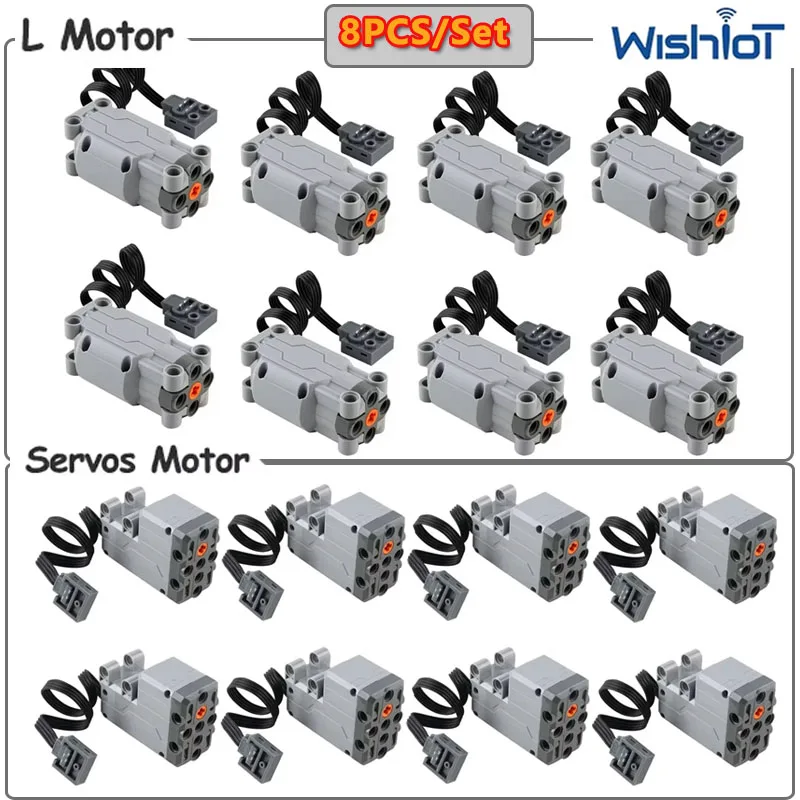 L Motor

8PCS/Set

WishIoT

Servos Motor