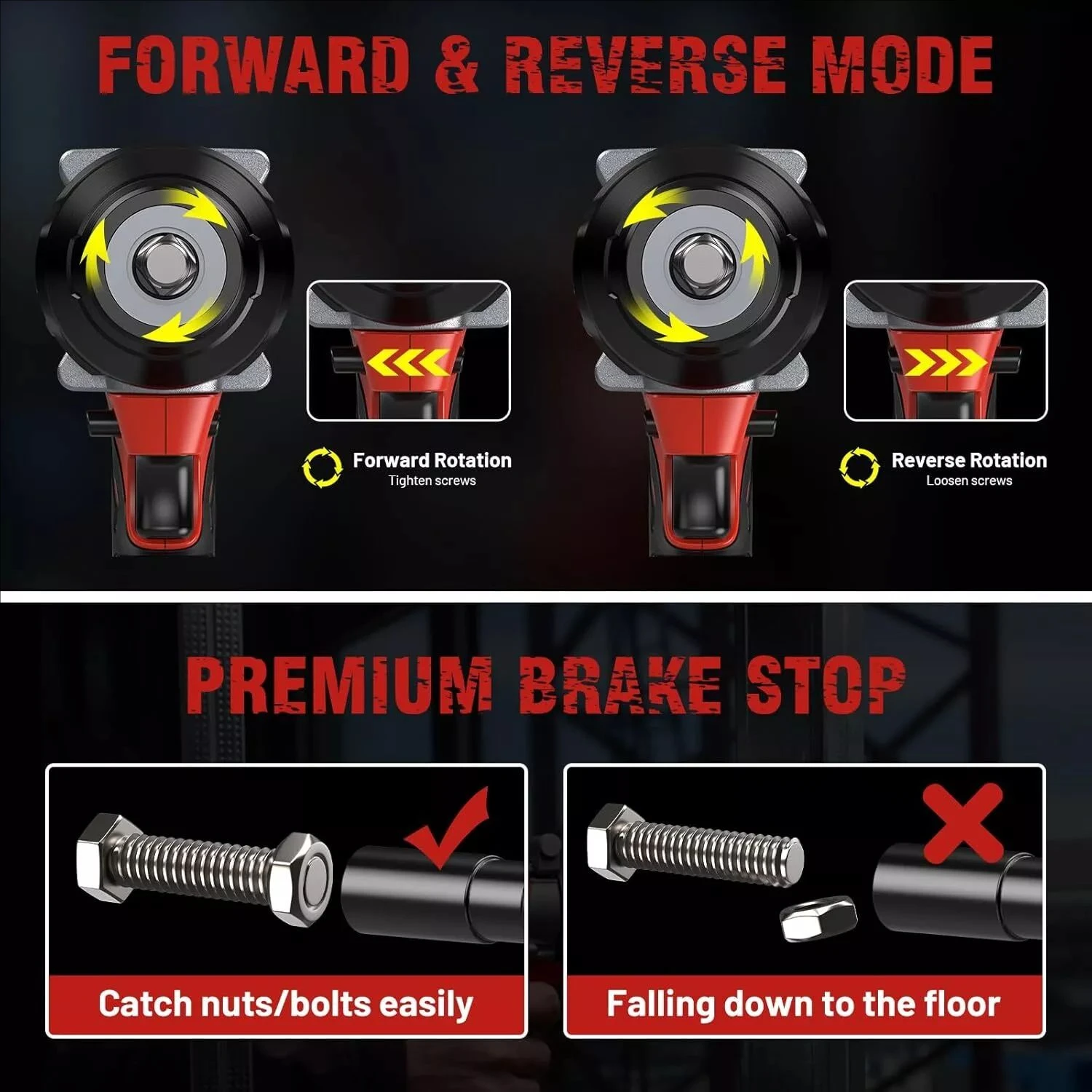 FORWARD & REVERSE MODE

Forward Rotation
Tighten screws

Reverse Rotation
Loosen screws

PREMIUM BRAKE STOP

Catch nuts/bolts easily

Falling down to the floor