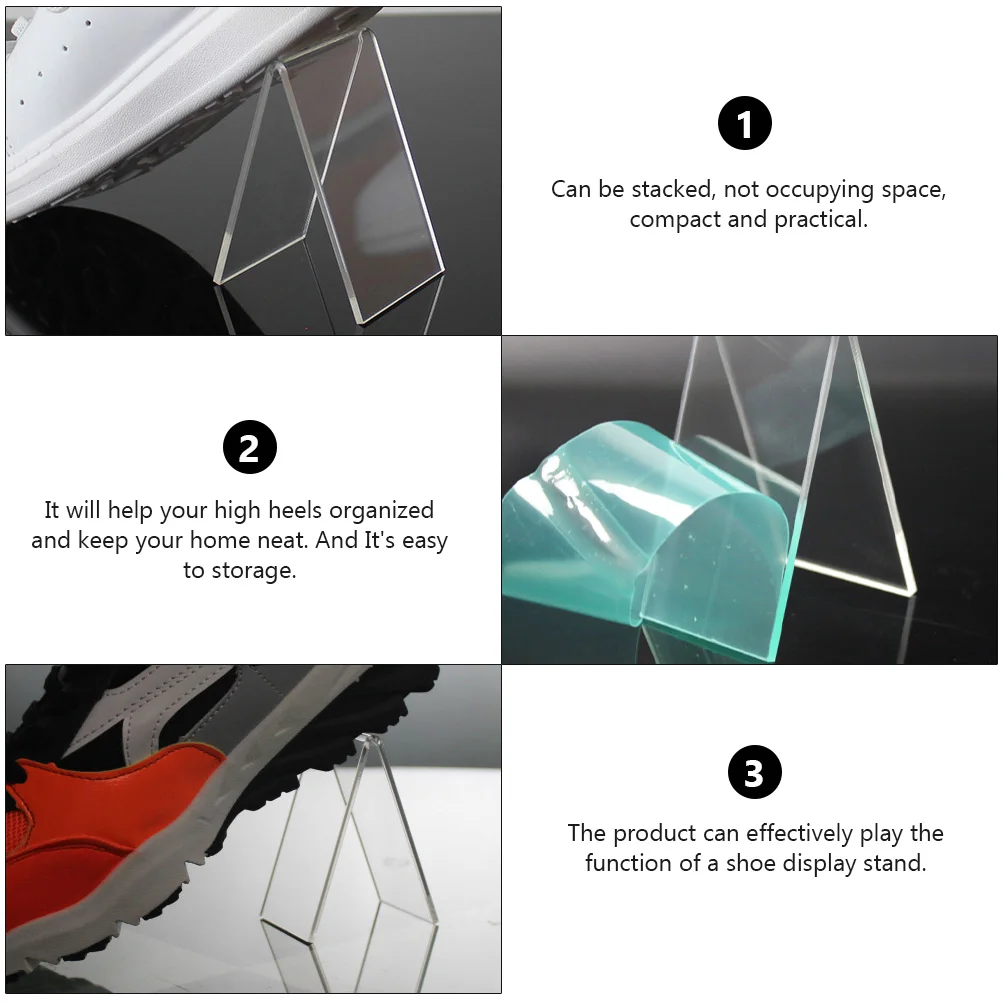 1

Can be stacked, not occupying space, compact and practical.

2

It will help your high heels organized and keep your home neat. And It's easy to storage.

3

The product can effectively play the function of a shoe display stand.