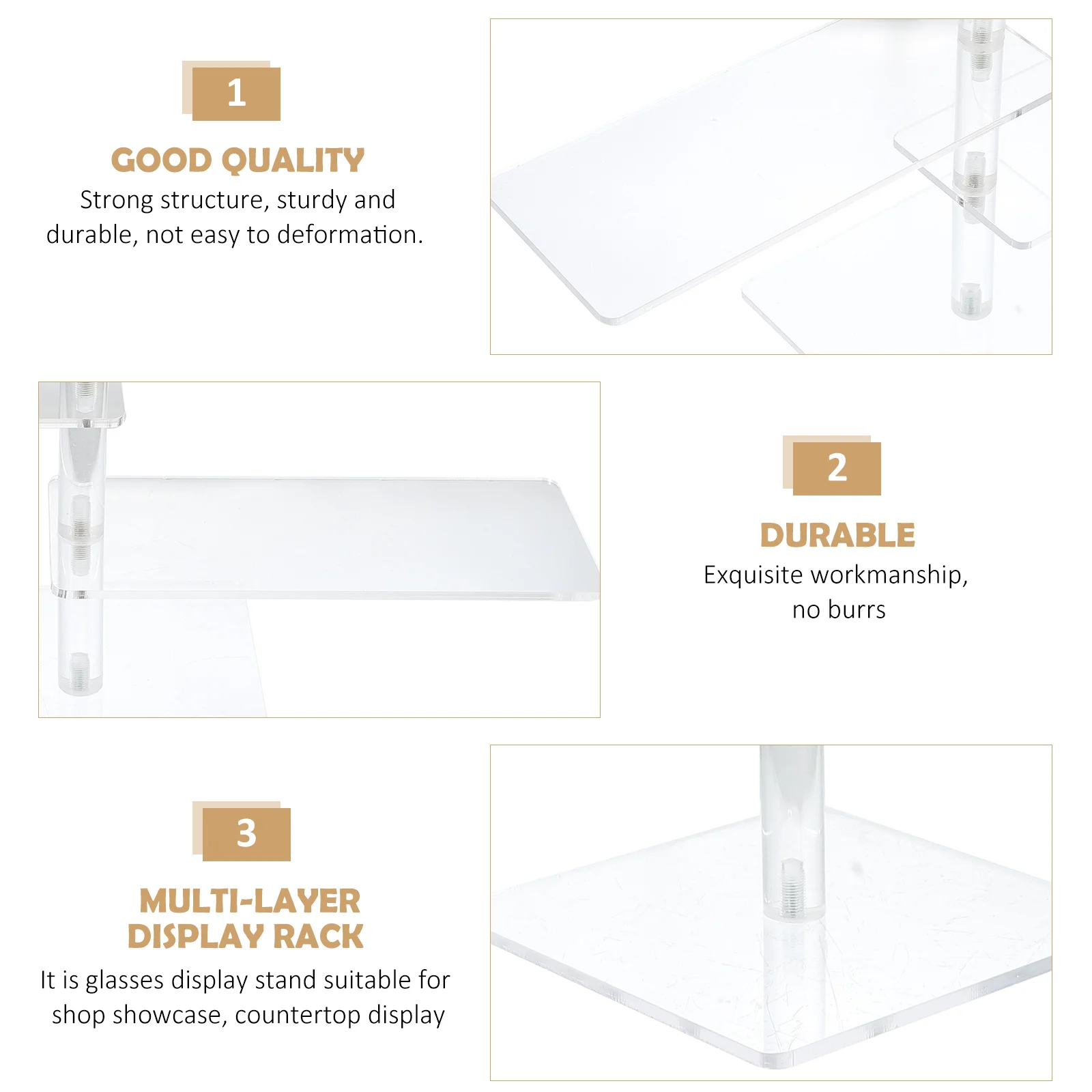 1

GOOD QUALITY

Strong structure, sturdy and durable, not easy to deformation.

2

DURABLE

Exquisite workmanship, no burrs

3

MULTI-LAYER DISPLAY RACK

It is glasses display stand suitable for shop showcase, countertop display