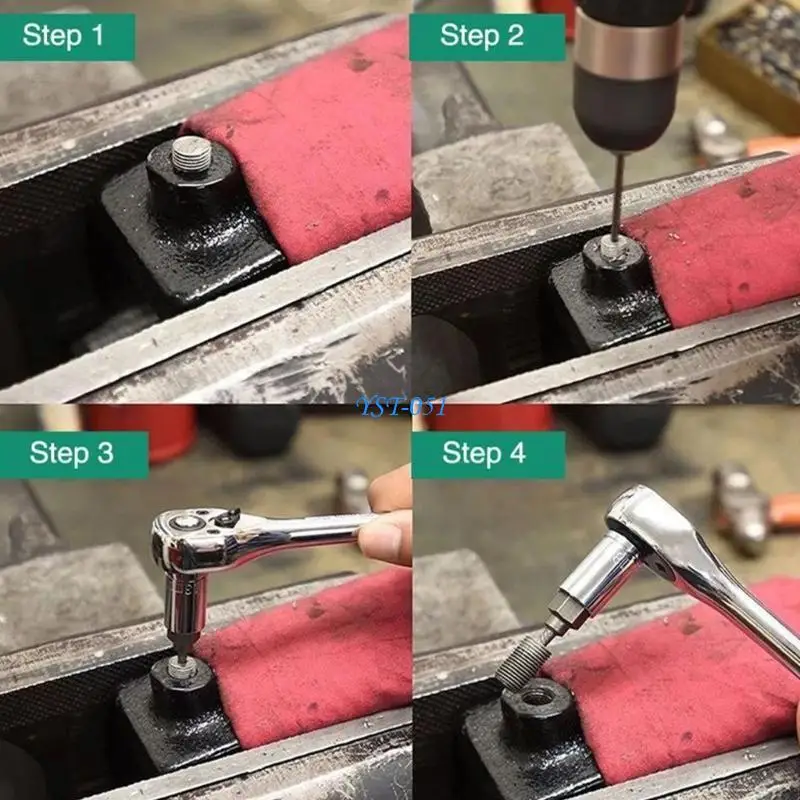 Step 1

Step 2

YST-051

Step 3

Step 4