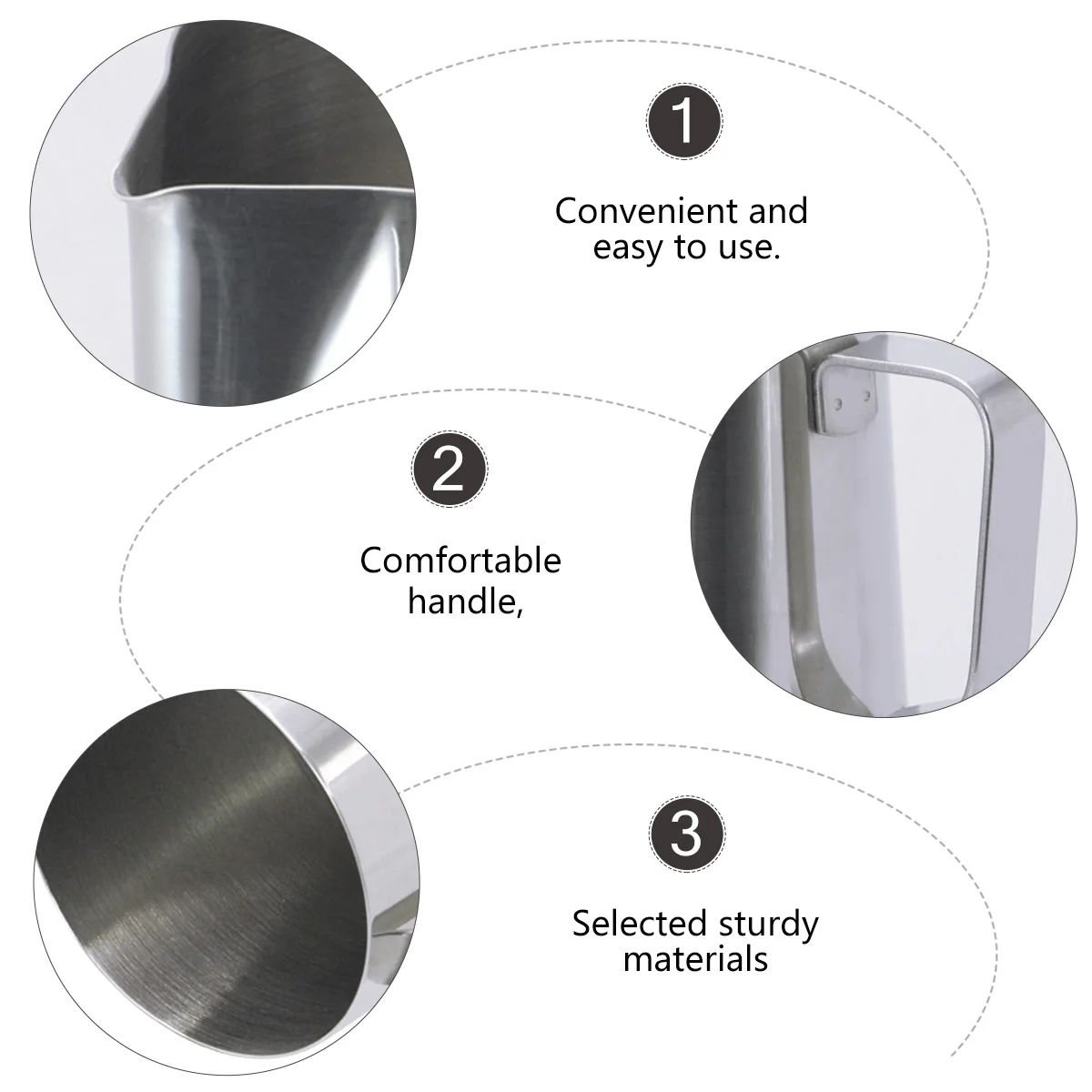 1

Convenient and easy to use.

2

Comfortable handle,

3

Selected sturdy materials