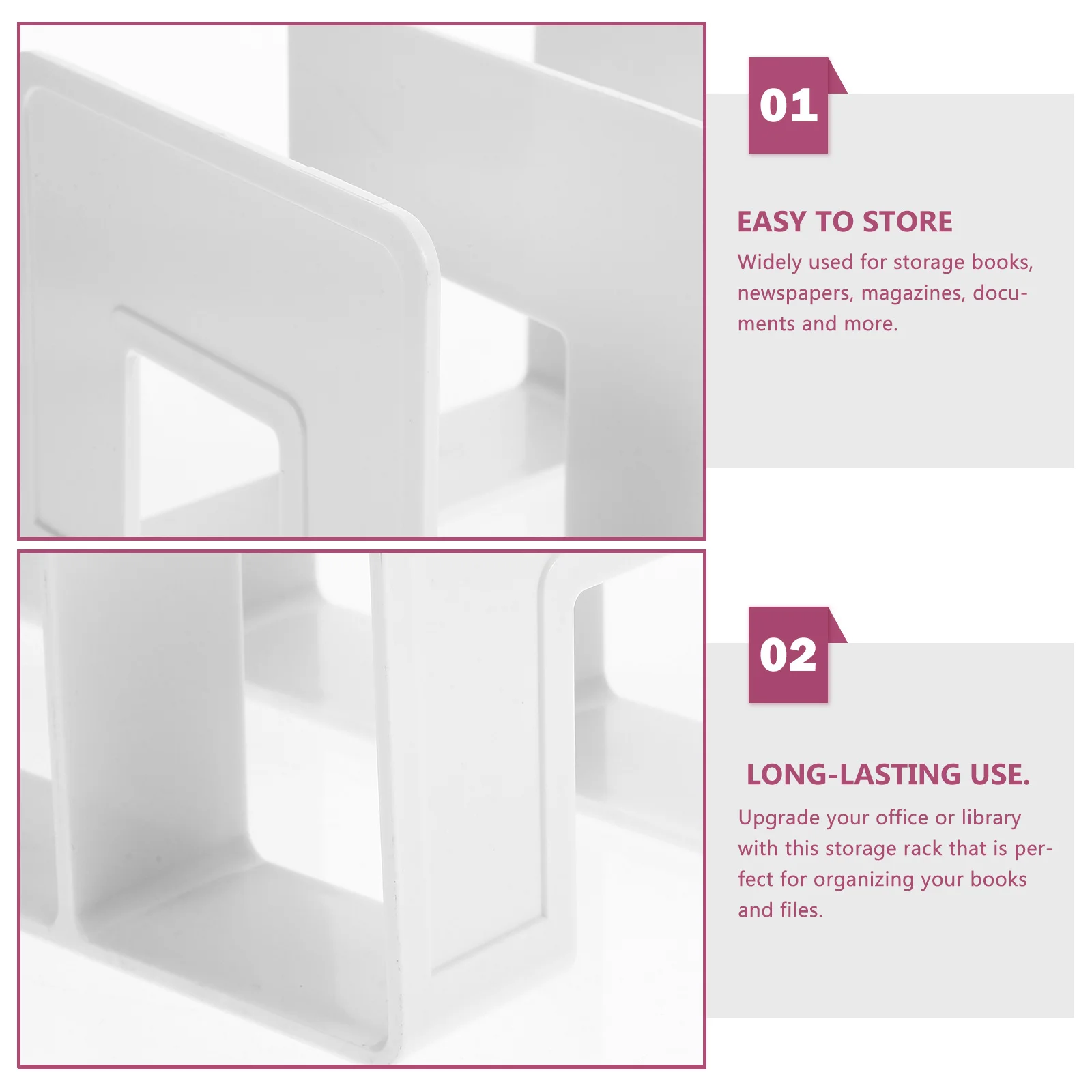 01

EASY TO STORE

Widely used for storage books, newspapers, magazines, documents and more.

02

LONG-LASTING USE.

Upgrade your office or library with this storage rack that is perfect for organizing your books and files.