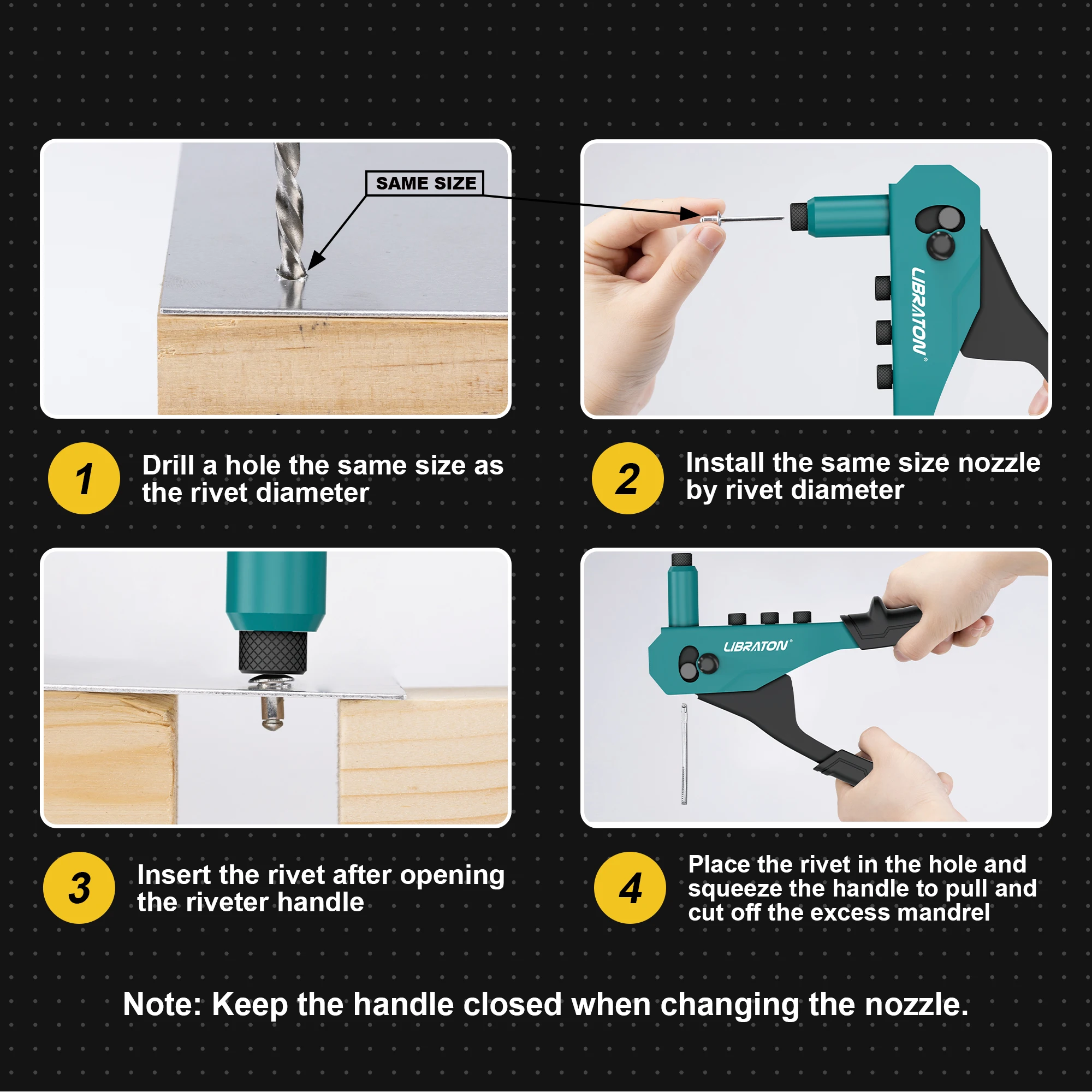 SAME SIZE

LIBRATON®

1 Drill a hole the same size as the rivet diameter

2 Install the same size nozzle by rivet diameter

LIBRATON®

3 Insert the rivet after opening the riveter handle

4 Place the rivet in the hole and squeeze the handle to pull and cut off the excess mandrel

Note: Keep the handle closed when changing the nozzle.