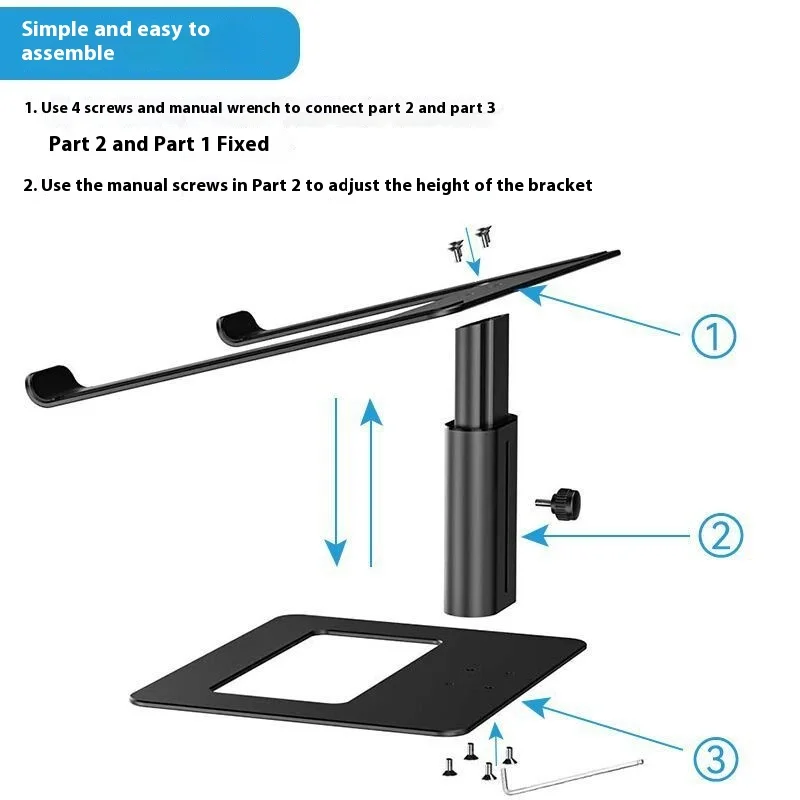 Simple and easy to assemble

1. Use 4 screws and manual wrench to connect part 2 and part 3

Part 2 and Part 1 Fixed

2. Use the manual screws in Part 2 to adjust the height of the bracket

①

②

③