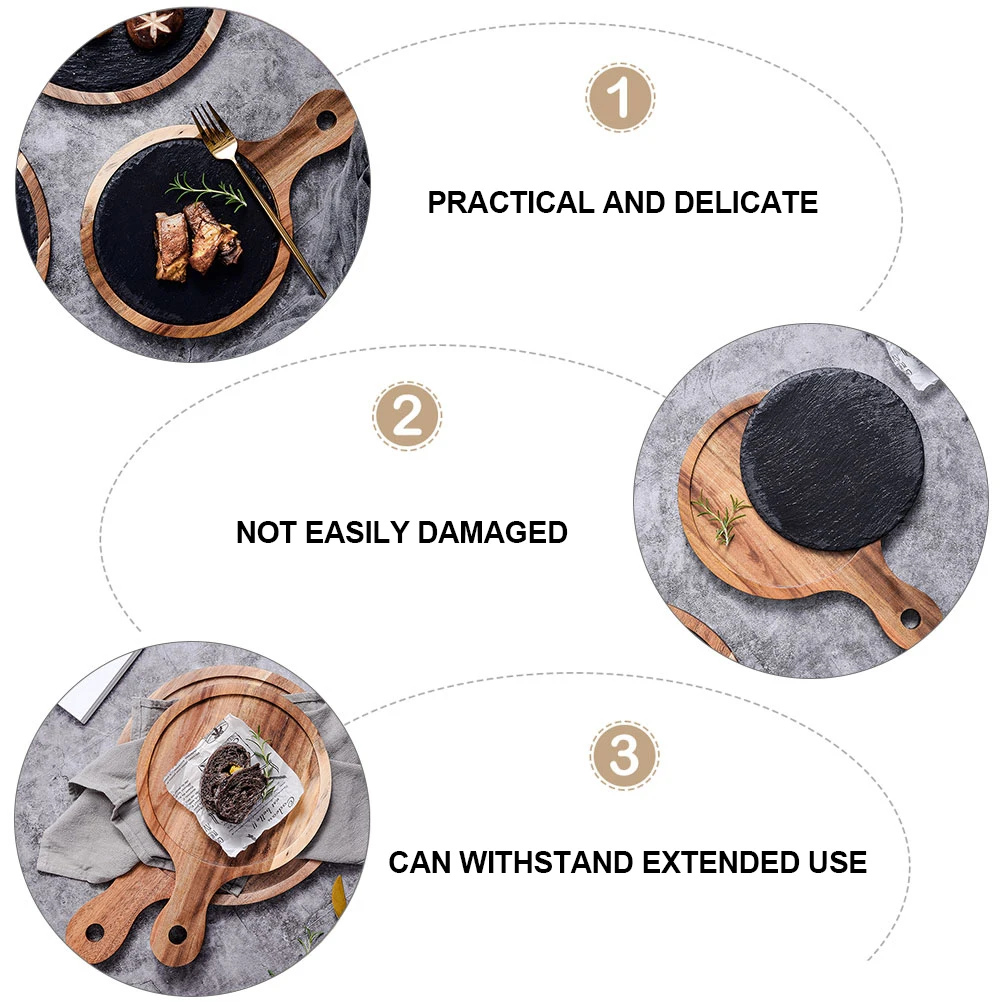 1

PRACTICAL AND DELICATE

2

NOT EASILY DAMAGED

3

CAN WITHSTAND EXTENDED USE