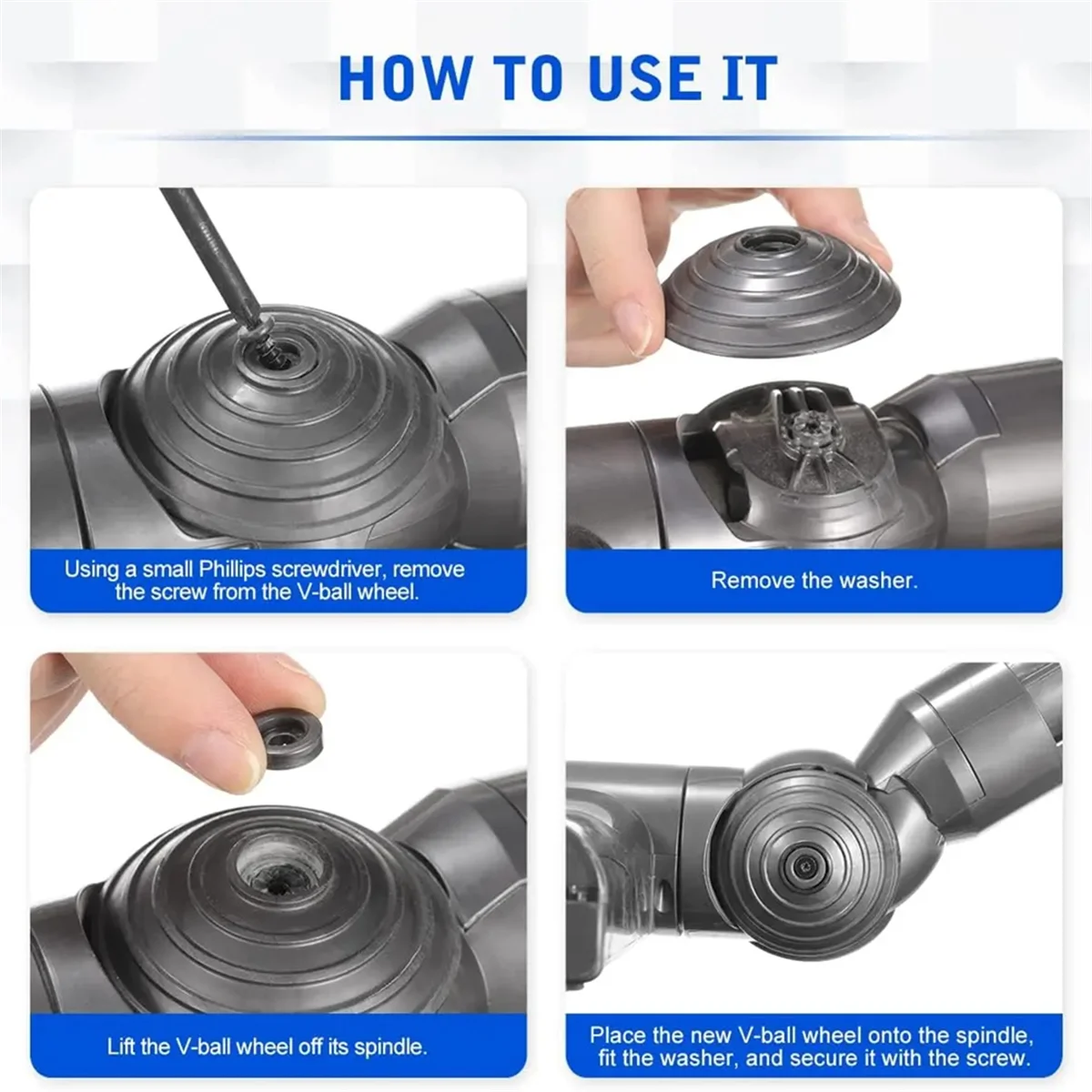 HOW TO USE IT

Using a small Phillips screwdriver, remove the screw from the V-ball wheel.

Remove the washer.

Lift the V-ball wheel off its spindle.

Place the new V-ball wheel onto the spindle, fit the washer, and secure it with the screw.