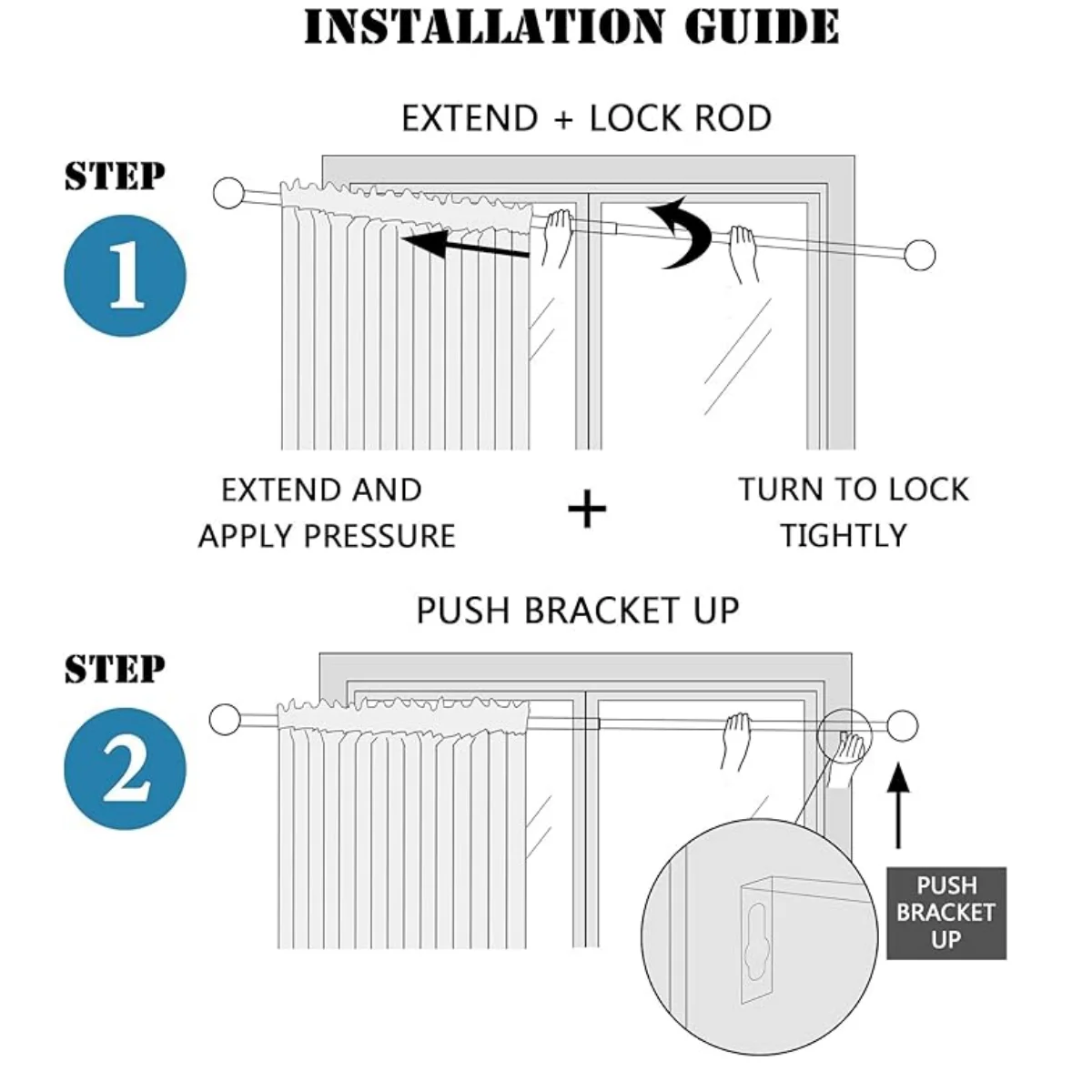 INSTALLATION GUIDE

EXTEND + LOCK ROD

STEP

1

EXTEND AND APPLY PRESSURE

+

TURN TO LOCK TIGHTLY

PUSH BRACKET UP

STEP

2

PUSH BRACKET UP