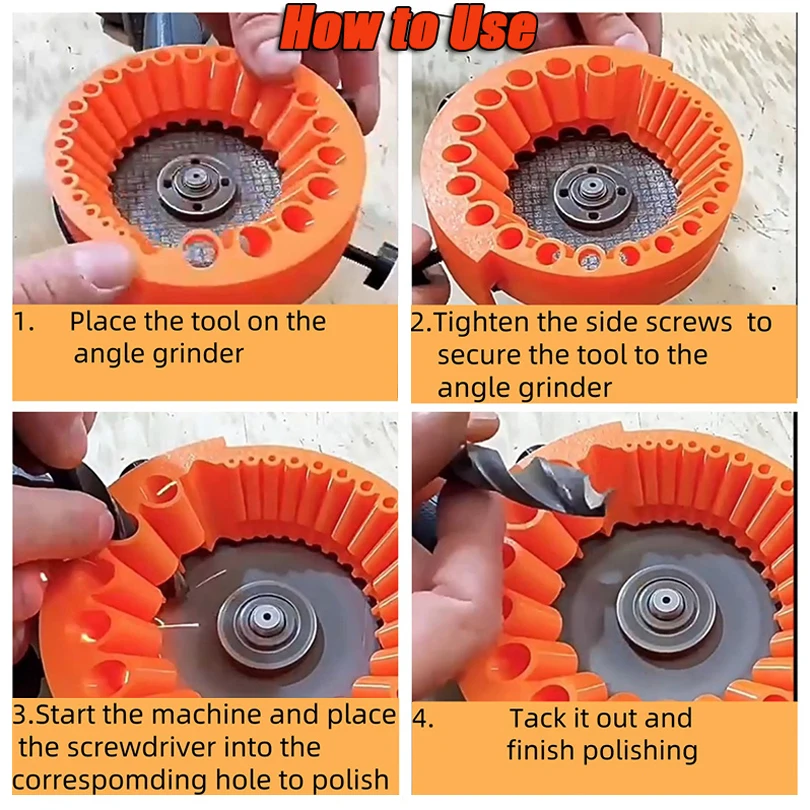 How to Use

1. Place the tool on the angle grinder

2.Tighten the side screws to secure the tool to the angle grinder

3.Start the machine and place the screwdriver into the correspomding hole to polish

4. Tack it out and finish polishing