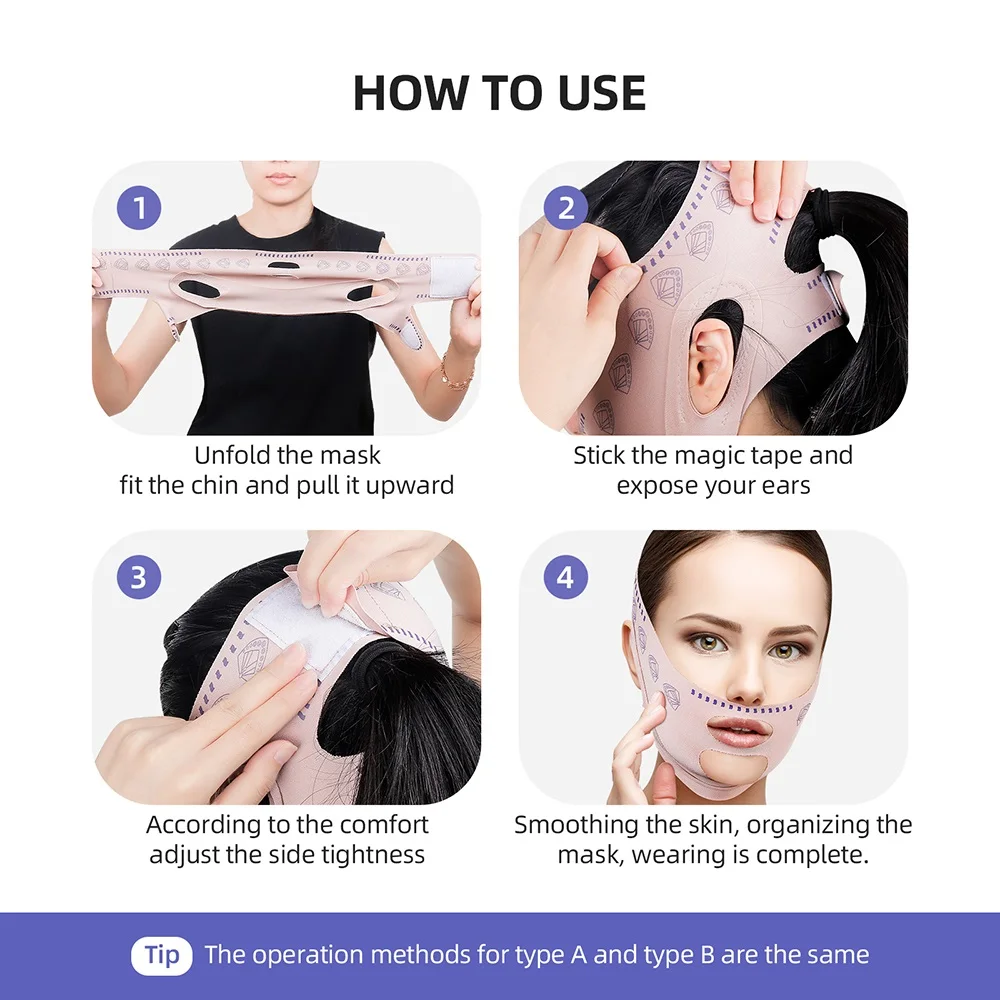 HOW TO USE

1

Unfold the mask
fit the chin and pull it upward

2

Stick the magic tape and
expose your ears

3

According to the comfort
adjust the side tightness

4

Smoothing the skin, organizing the
mask, wearing is complete.

Tip The operation methods for type A and type B are the same