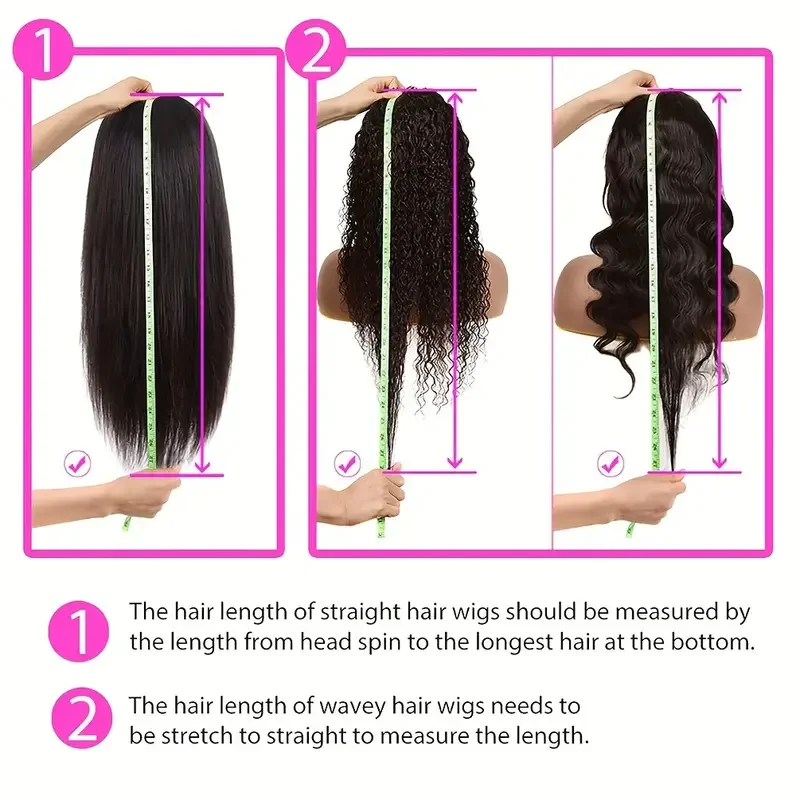 1

2

1 The hair length of straight hair wigs should be measured by the length from head spin to the longest hair at the bottom.

2 The hair length of wavey hair wigs needs to be stretch to straight to measure the length.