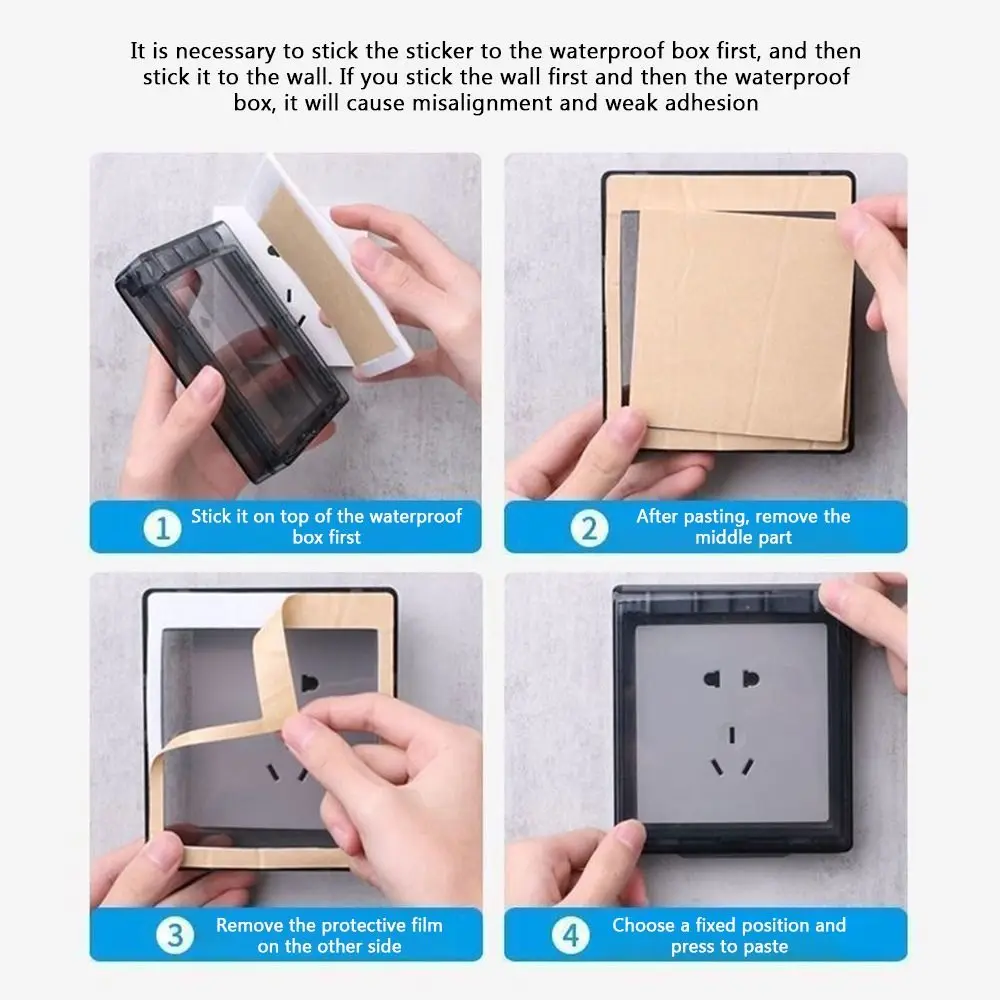 It is necessary to stick the sticker to the waterproof box first, and then stick it to the wall. If you stick the wall first and then the waterproof box, it will cause misalignment and weak adhesion

1 Stick it on top of the waterproof box first

2 After pasting, remove the middle part

3 Remove the protective film on the other side

4 Choose a fixed position and press to paste