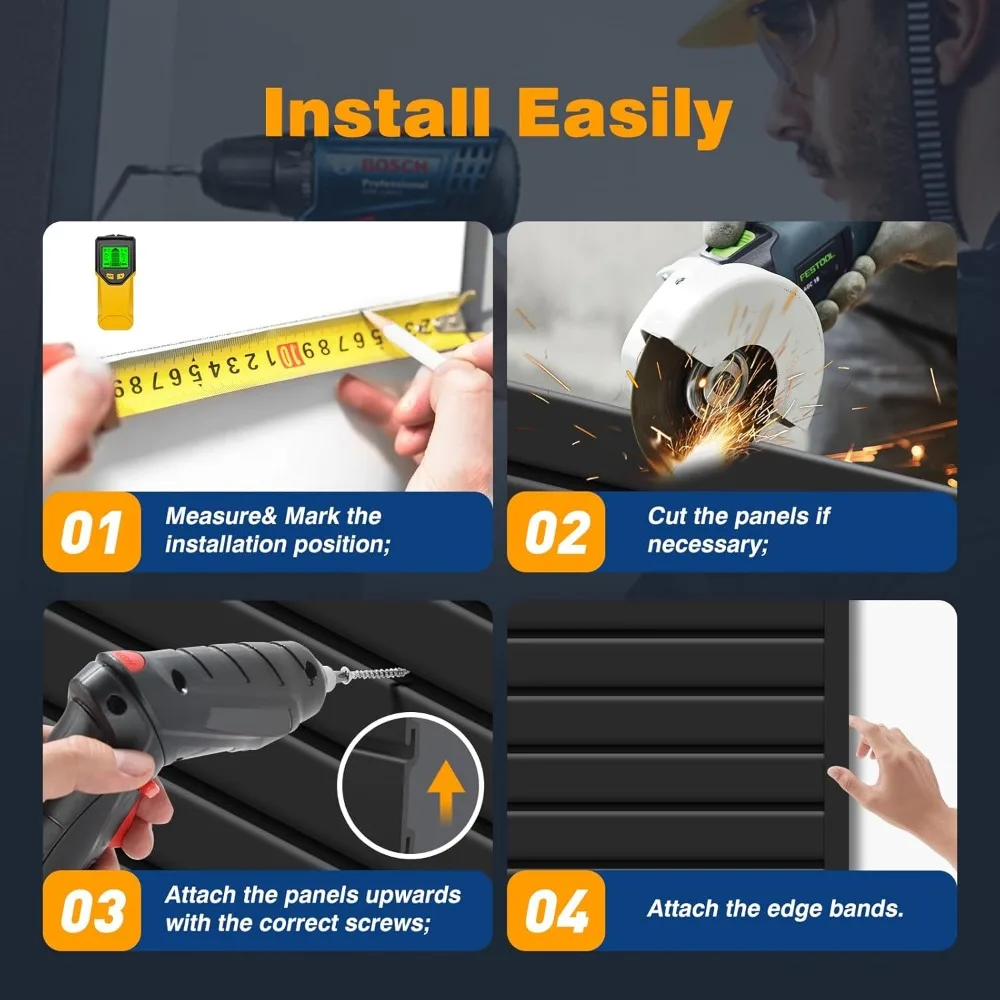 Install Easily

BOSCH
Professional

FESTOOL

01 Measure& Mark the installation position;

02 Cut the panels if necessary;

03 Attach the panels upwards with the correct screws;

04 Attach the edge bands.