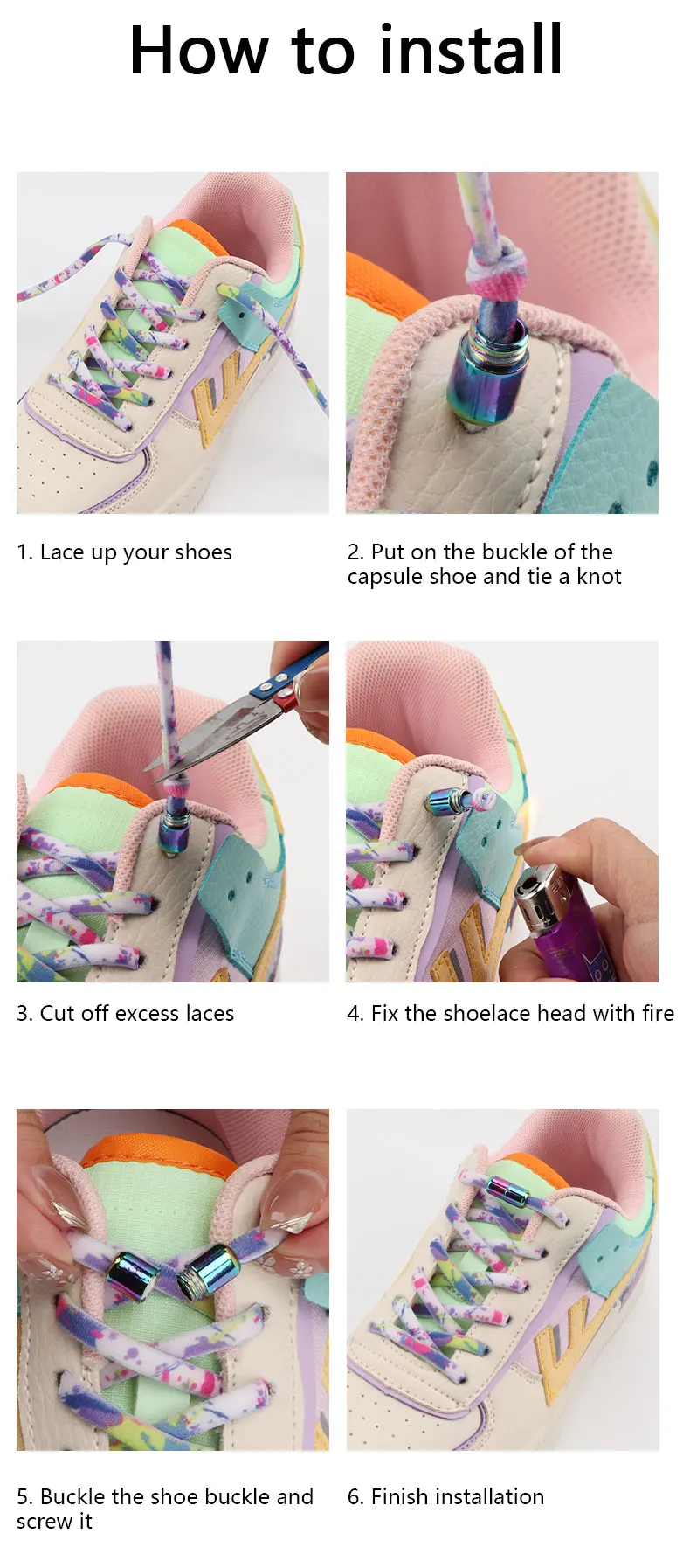 How to install

1. Lace up your shoes

2. Put on the buckle of the capsule shoe and tie a knot

3. Cut off excess laces

4. Fix the shoelace head with fire

5. Buckle the shoe buckle and screw it

6. Finish installation