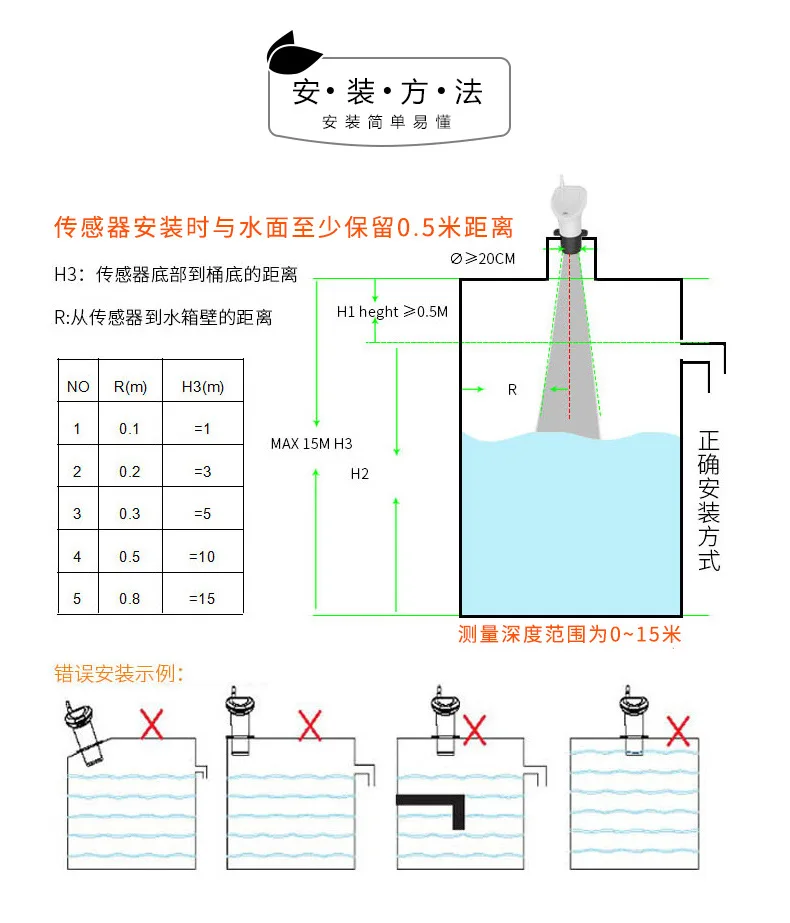 安·装·方·法
安装简单易懂

传感器安装时与水面至少保留0.5米距离

H3：传感器底部到桶底的距离

R:从传感器到水箱壁的距离

| NO | R(m) | H3(m) |
|---|---|---|
| 1 | 0.1 | =1 |
| 2 | 0.2 | =3 |
| 3 | 0.3 | =5 |
| 4 | 0.5 | =10 |
| 5 | 0.8 | =15 |

∅≥20CM

H1 heght ≥0.5M

R

MAX 15M H3

H2

正确安装方式

测量深度范围为0~15米

错误安装示例: