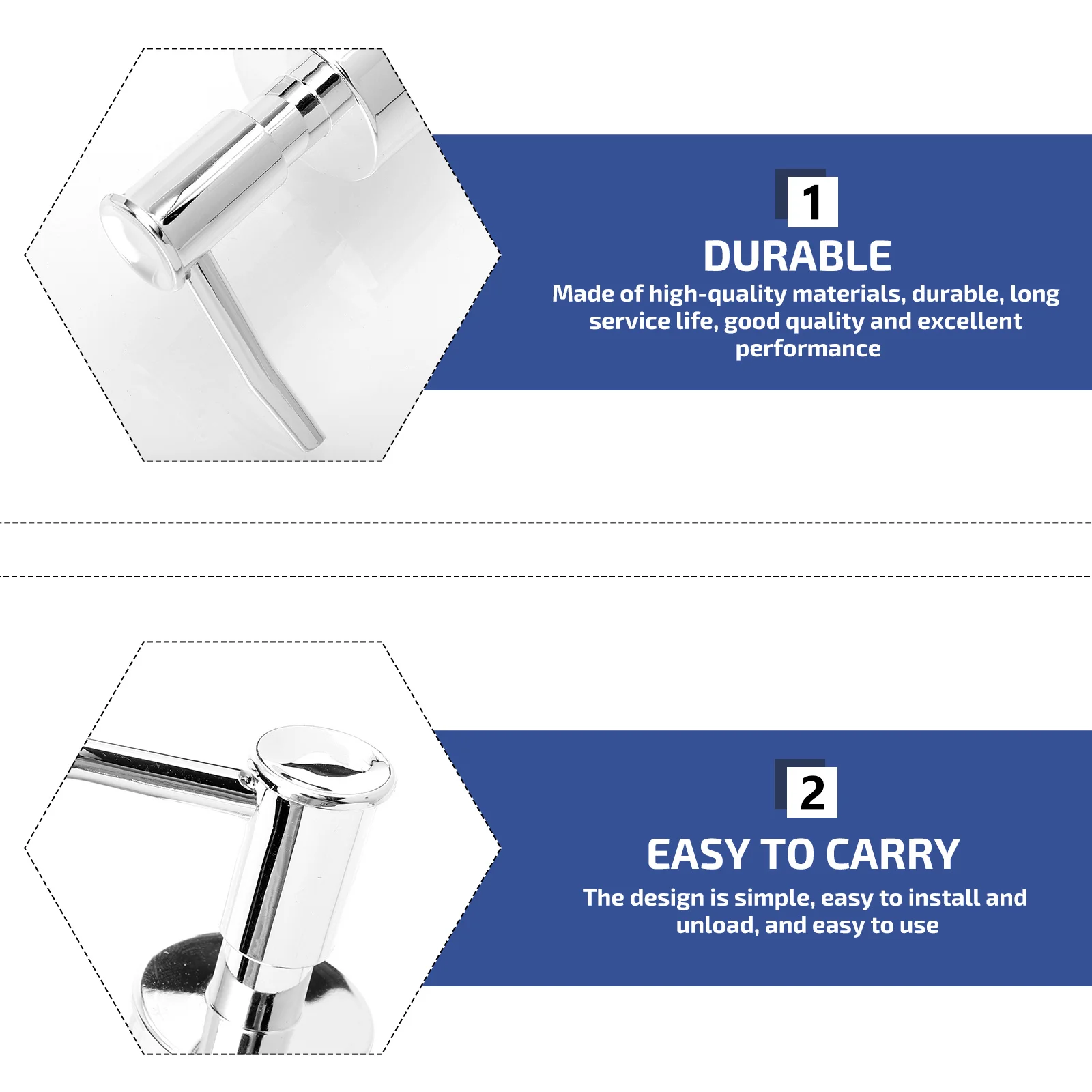 1
DURABLE
Made of high-quality materials, durable, long service life, good quality and excellent performance

2
EASY TO CARRY
The design is simple, easy to install and unload, and easy to use