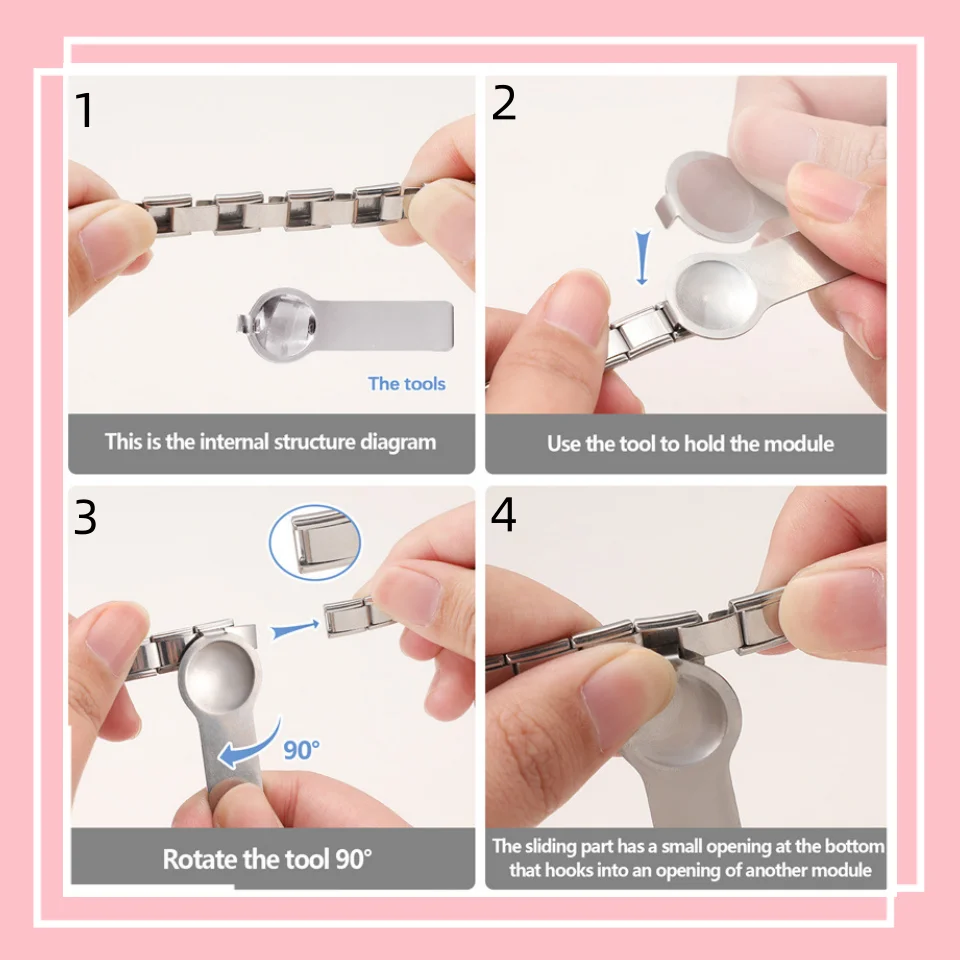 1

The tools

This is the internal structure diagram

2

Use the tool to hold the module

3

90°

Rotate the tool 90°

4

The sliding part has a small opening at the bottom that hooks into an opening of another module