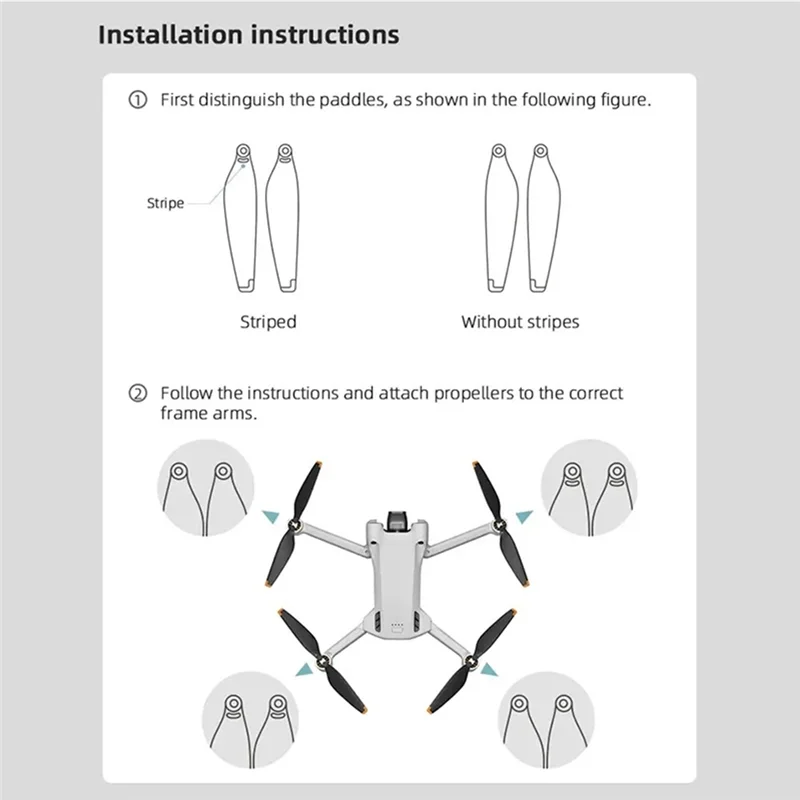 Installation instructions

① First distinguish the paddles, as shown in the following figure.

Stripe

Striped

Without stripes

② Follow the instructions and attach propellers to the correct frame arms.