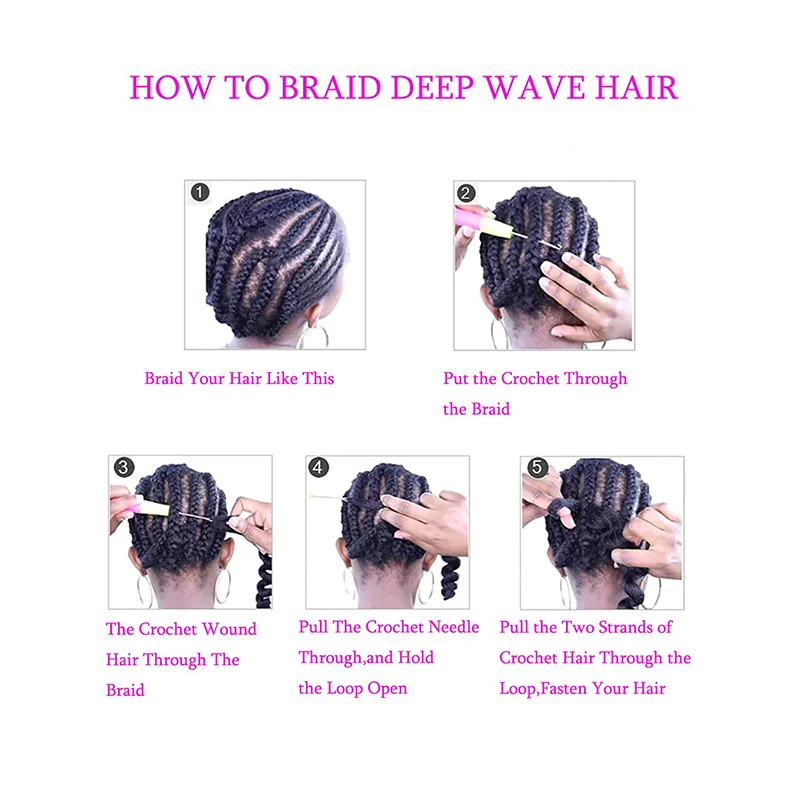 HOW TO BRAID DEEP WAVE HAIR

1

Braid Your Hair Like This

2

Put the Crochet Through the Braid

3

The Crochet Wound Hair Through The Braid

4

Pull The Crochet Needle Through,and Hold the Loop Open

5

Pull the Two Strands of Crochet Hair Through the Loop,Fasten Your Hair