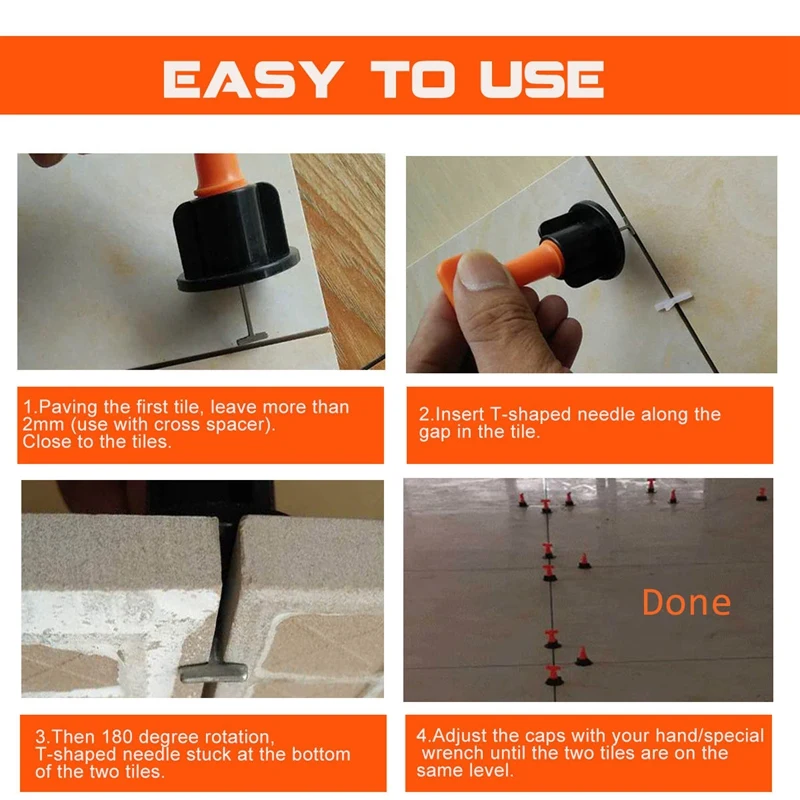 EASY TO USE

1.Paving the first tile, leave more than 2mm (use with cross spacer). Close to the tiles.

2.Insert T-shaped needle along the gap in the tile.

Done

3.Then 180 degree rotation, T-shaped needle stuck at the bottom of the two tiles.

4.Adjust the caps with your hand/special wrench until the two tiles are on the same level.