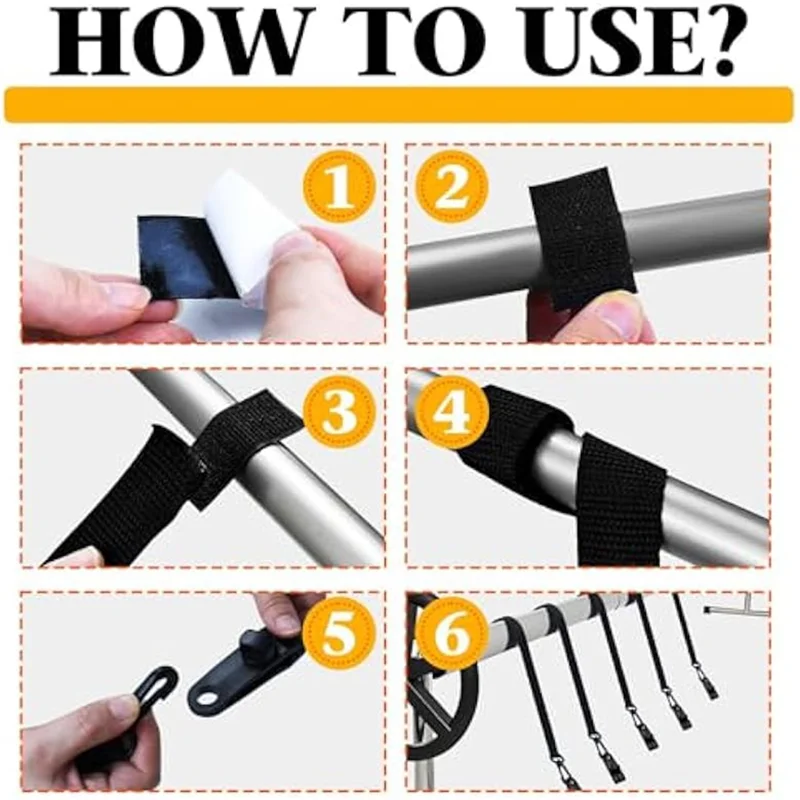 HOW TO USE?

1

2

3

4

5

6