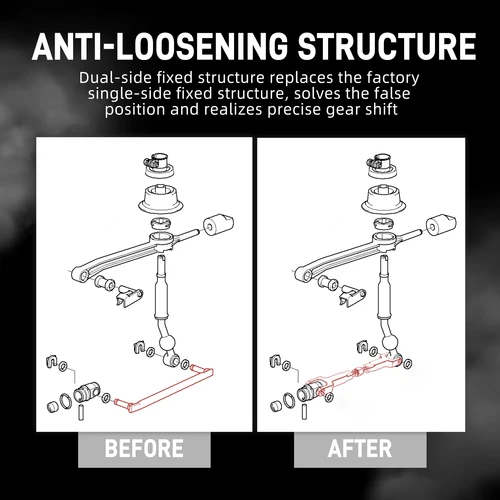 ANTI-LOOSENING STRUCTURE

Dual-side fixed structure replaces the factory single-side fixed structure, solves the false position and realizes precise gear shift

BEFORE

AFTER