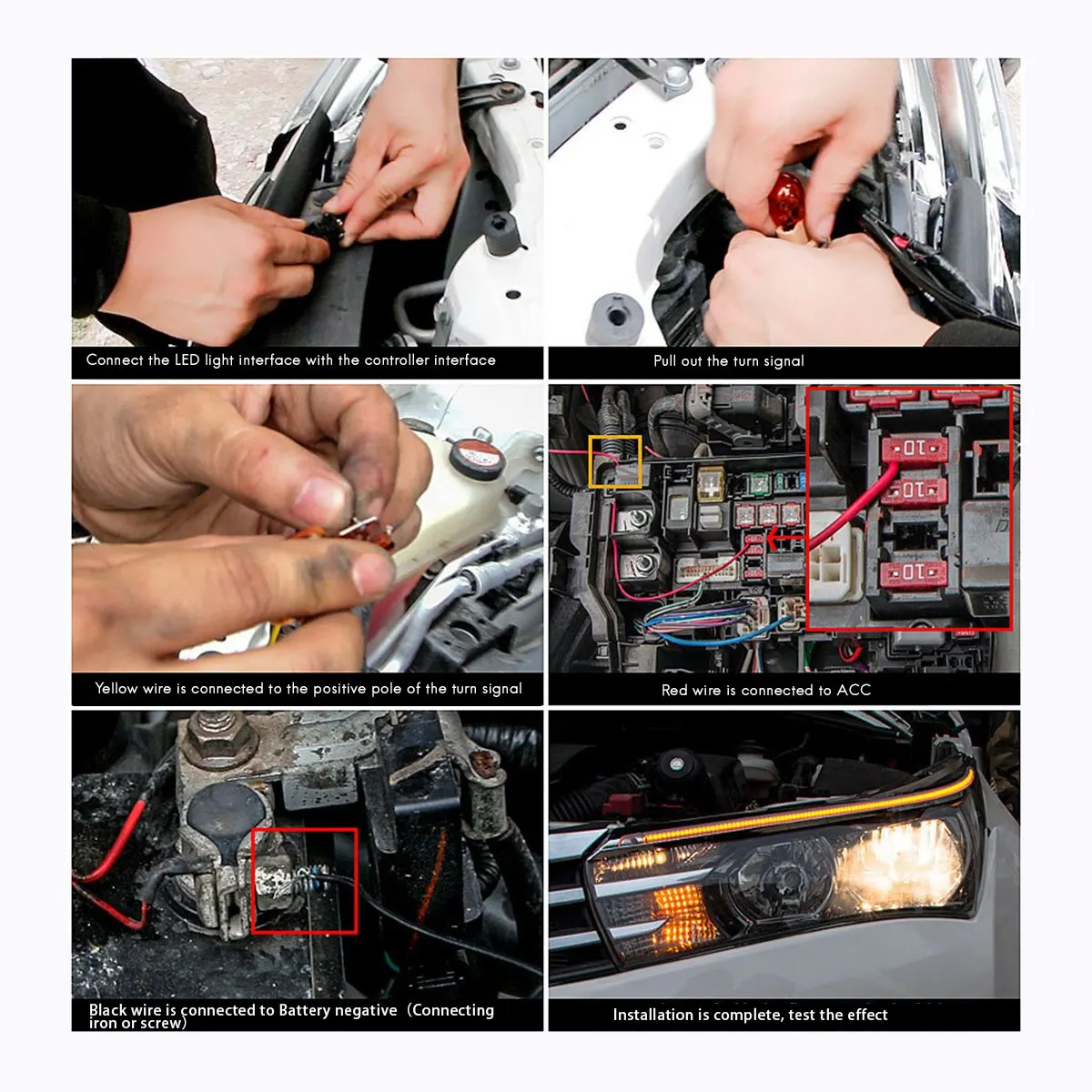 Connect the LED light interface with the controller interface

Pull out the turn signal

Yellow wire is connected to the positive pole of the turn signal

10

10

10

Red wire is connected to ACC

Black wire is connected to Battery negative（Connecting iron or screw)

Installation is complete, test the effect