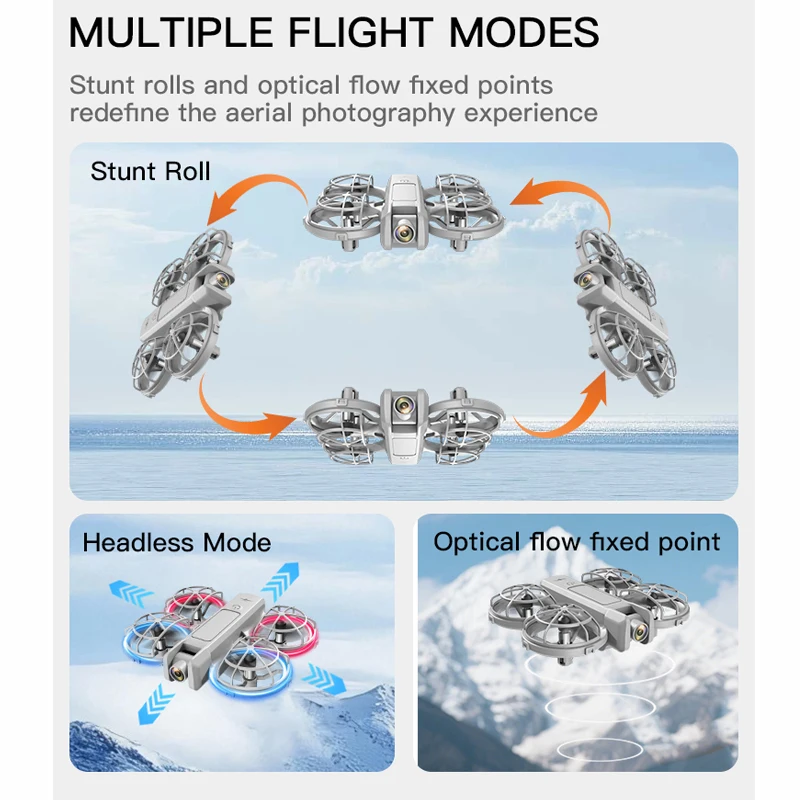 MULTIPLE FLIGHT MODES

Stunt rolls and optical flow fixed points redefine the aerial photography experience

Stunt Roll

Headless Mode

Optical flow fixed point