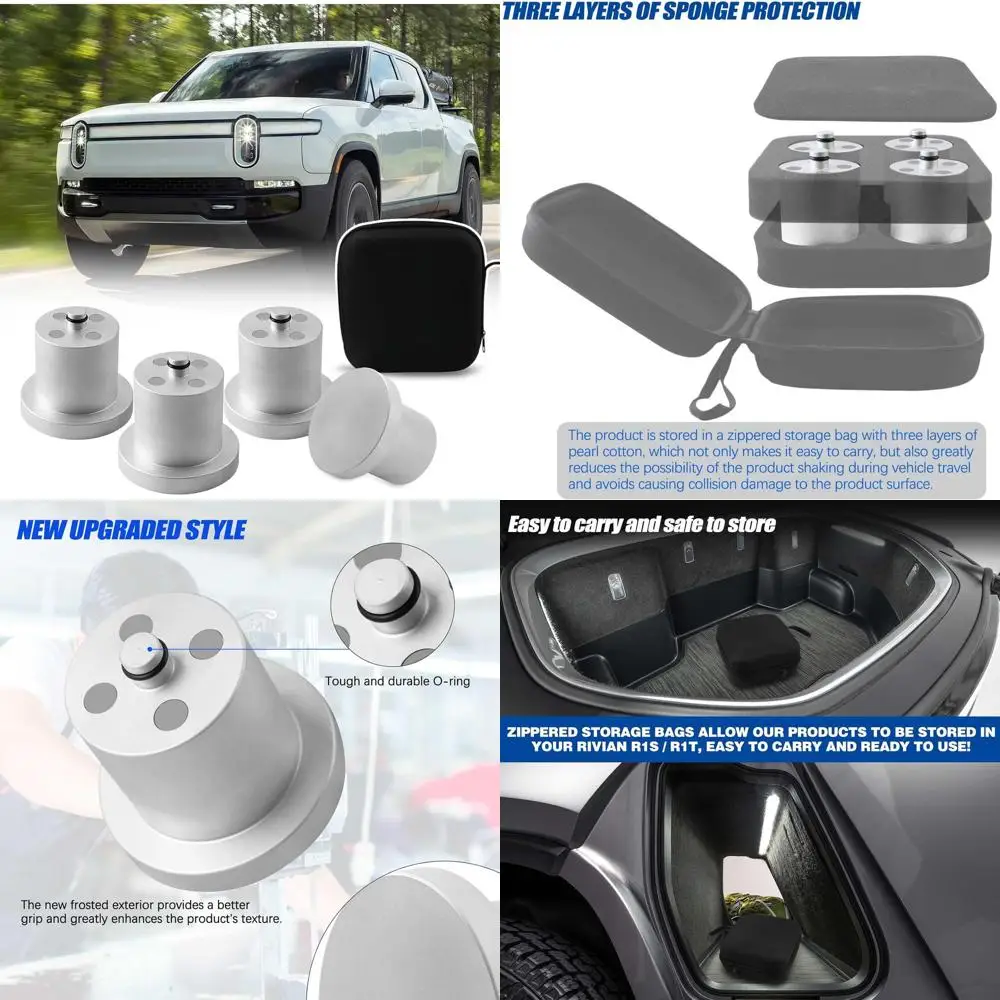 THREE LAYERS OF SPONGE PROTECTION

The product is stored in a zippered storage bag with three layers of pearl cotton, which not only makes it easy to carry, but also greatly reduces the possibility of the product shaking during vehicle travel and avoids causing collision damage to the product surface.

NEW UPGRADED STYLE

Tough and durable O-ring

The new frosted exterior provides a better grip and greatly enhances the product's texture.

Easy to carry and safe to store

ZIPPERED STORAGE BAGS ALLOW OUR PRODUCTS TO BE STORED IN YOUR RIVIAN R1S / R1T, EASY TO CARRY AND READY TO USE!