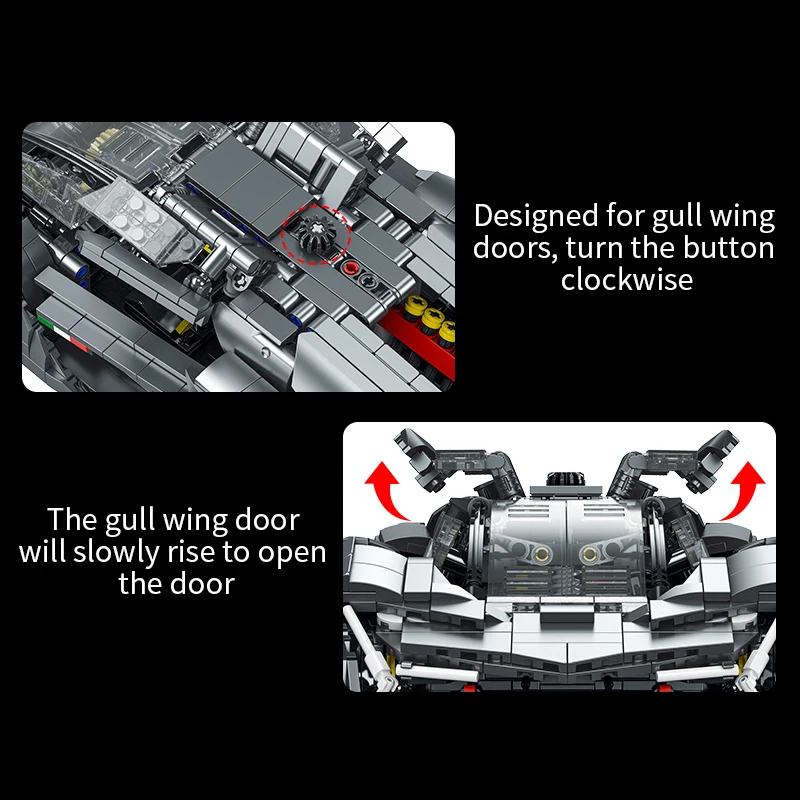 Designed for gull wing doors, turn the button clockwise

The gull wing door will slowly rise to open the door