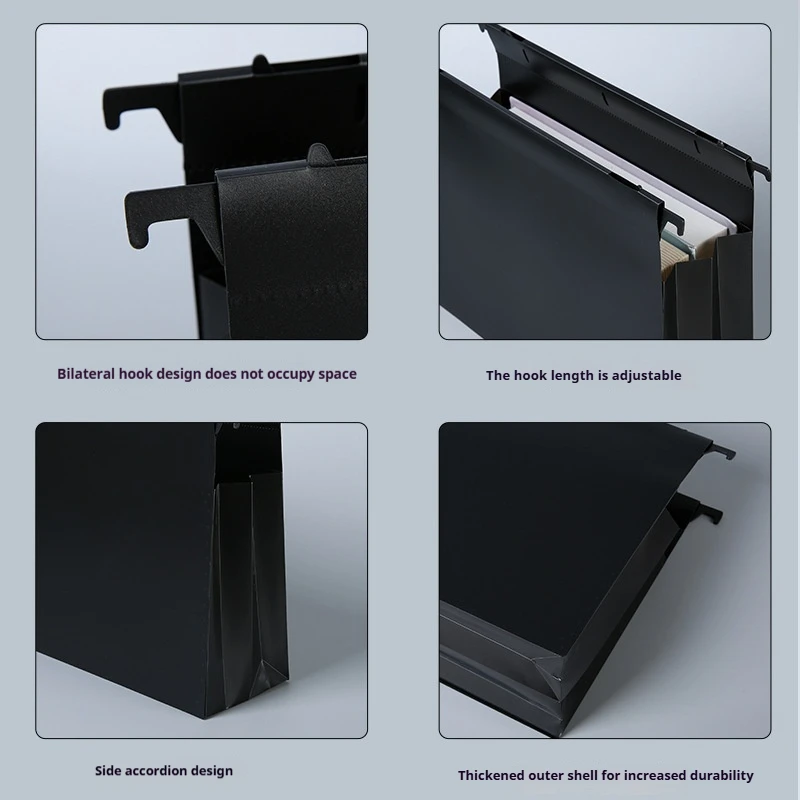 Bilateral hook design does not occupy space

The hook length is adjustable

Side accordion design

Thickened outer shell for increased durability