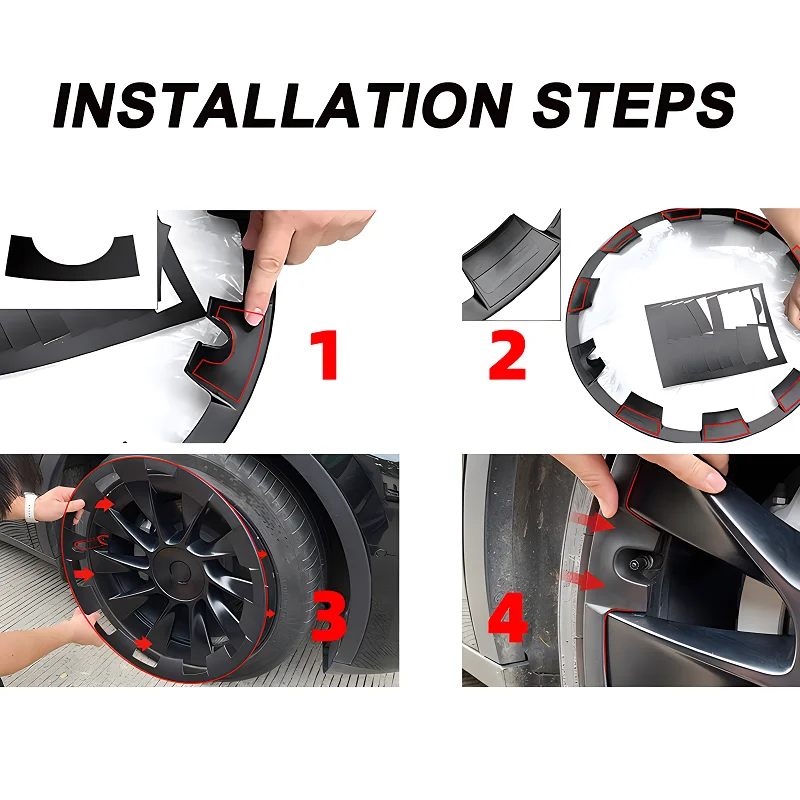 INSTALLATION STEPS

1

2

3

4