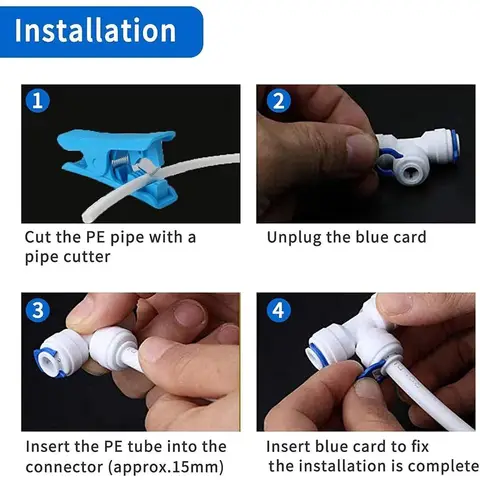 Installation

1

Cut the PE pipe with a pipe cutter

2

Unplug the blue card

3

Insert the PE tube into the connector (approx.15mm)

4

Insert blue card to fix the installation is complete