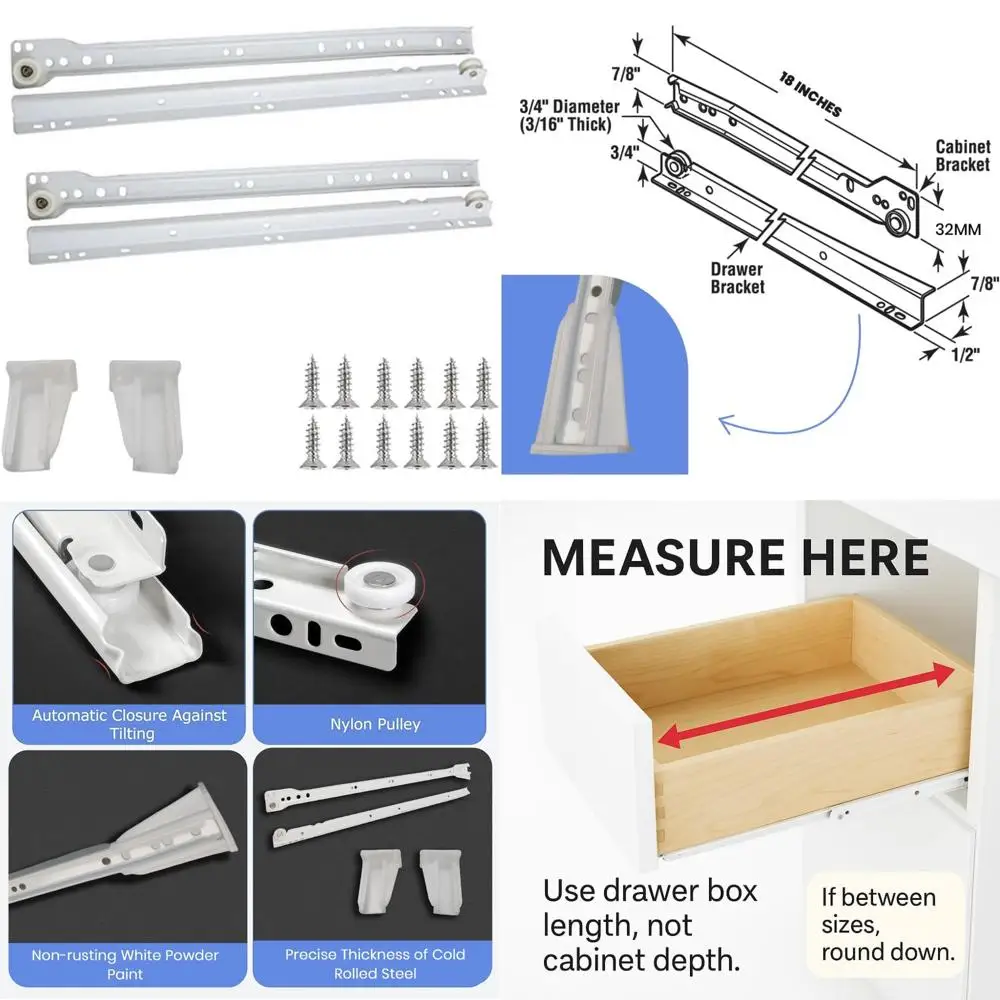 7/8"

18 INCHES

3/4" Diameter (3/16" Thick)

3/4"

Cabinet Bracket

32MM

Drawer Bracket

7/8"

1/2"

Automatic Closure Against Tilting

Nylon Pulley

Non-rusting White Powder Paint

Precise Thickness of Cold Rolled Steel

MEASURE HERE

Use drawer box length, not cabinet depth.

If between sizes, round down.