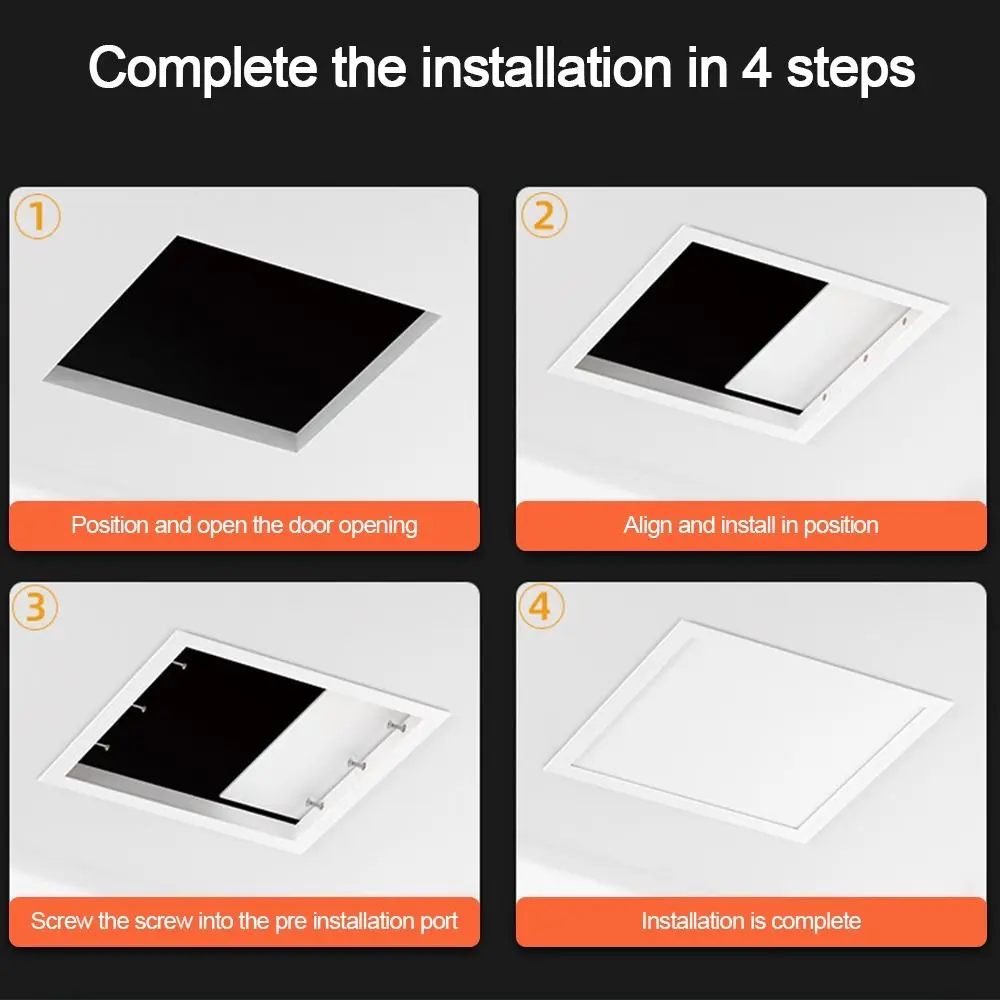 Complete the installation in 4 steps

1

Position and open the door opening

2

Align and install in position

3

Screw the screw into the pre installation port

4

Installation is complete