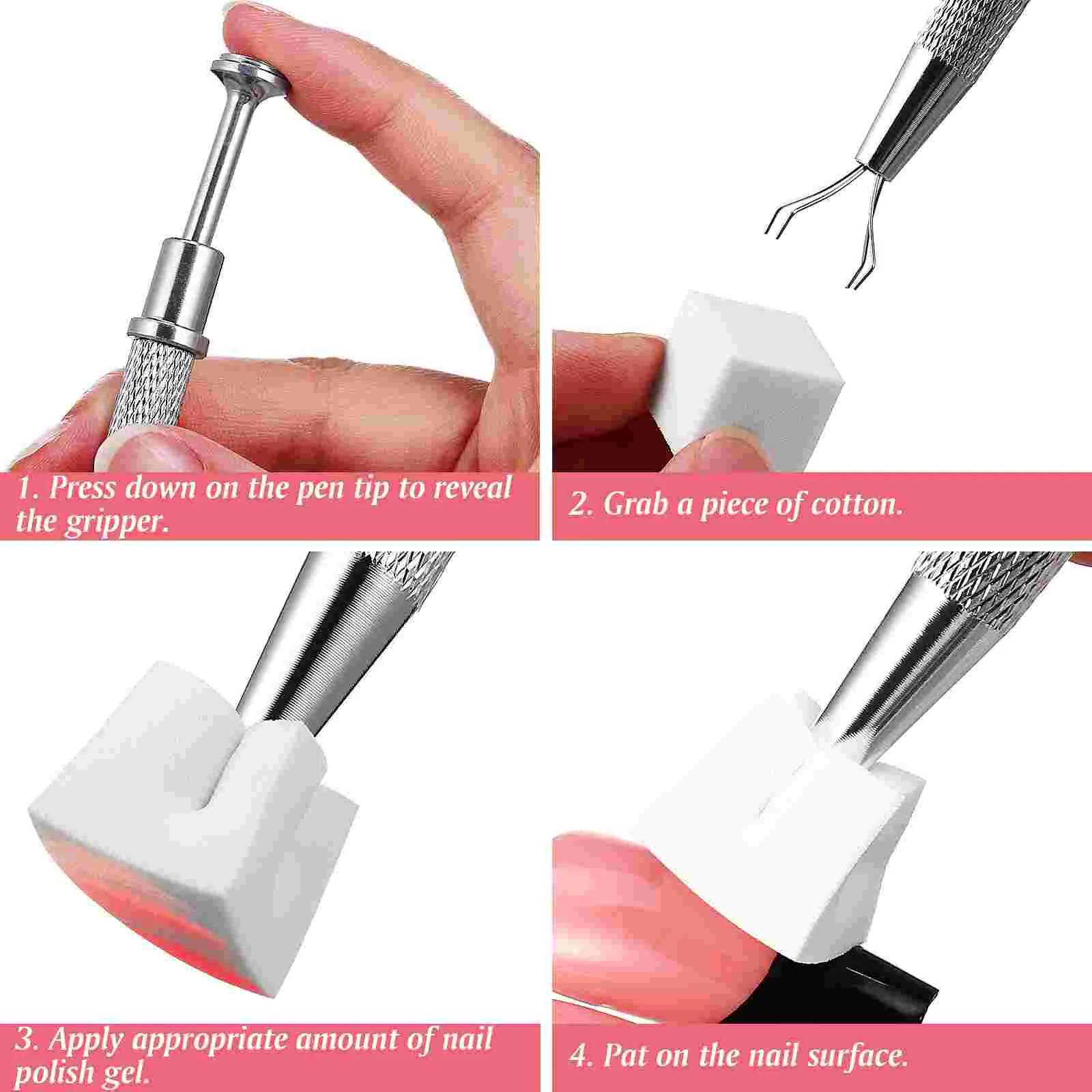 1. Press down on the pen tip to reveal the gripper.

2. Grab a piece of cotton.

3. Apply appropriate amount of nail polish gel.

4. Pat on the nail surface.