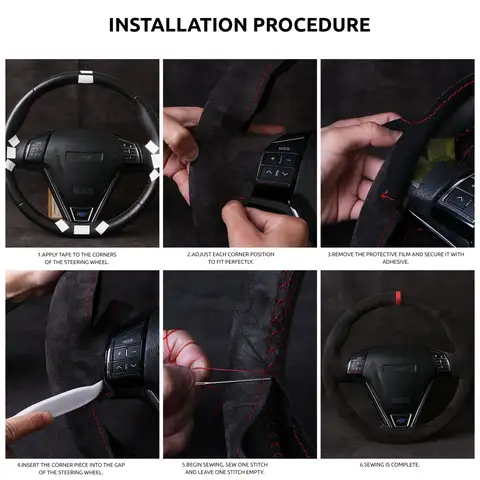 INSTALLATION PROCEDURE

MODE

1.APPLY TAPE TO THE CORNERS OF THE STEERING WHEEL.

2.ADJUST EACH CORNER POSITION TO FIT PERFECTLY.

3.REMOVE THE PROTECTIVE FILM AND SECURE IT WITH ADHESIVE.

MODE

4.INSERT THE CORNER PIECE INTO THE GAP OF THE STEERING WHEEL.

5.BEGIN SEWING, SEW ONE STITCH AND LEAVE ONE STITCH EMPTY.

6.SEWING IS COMPLETE.