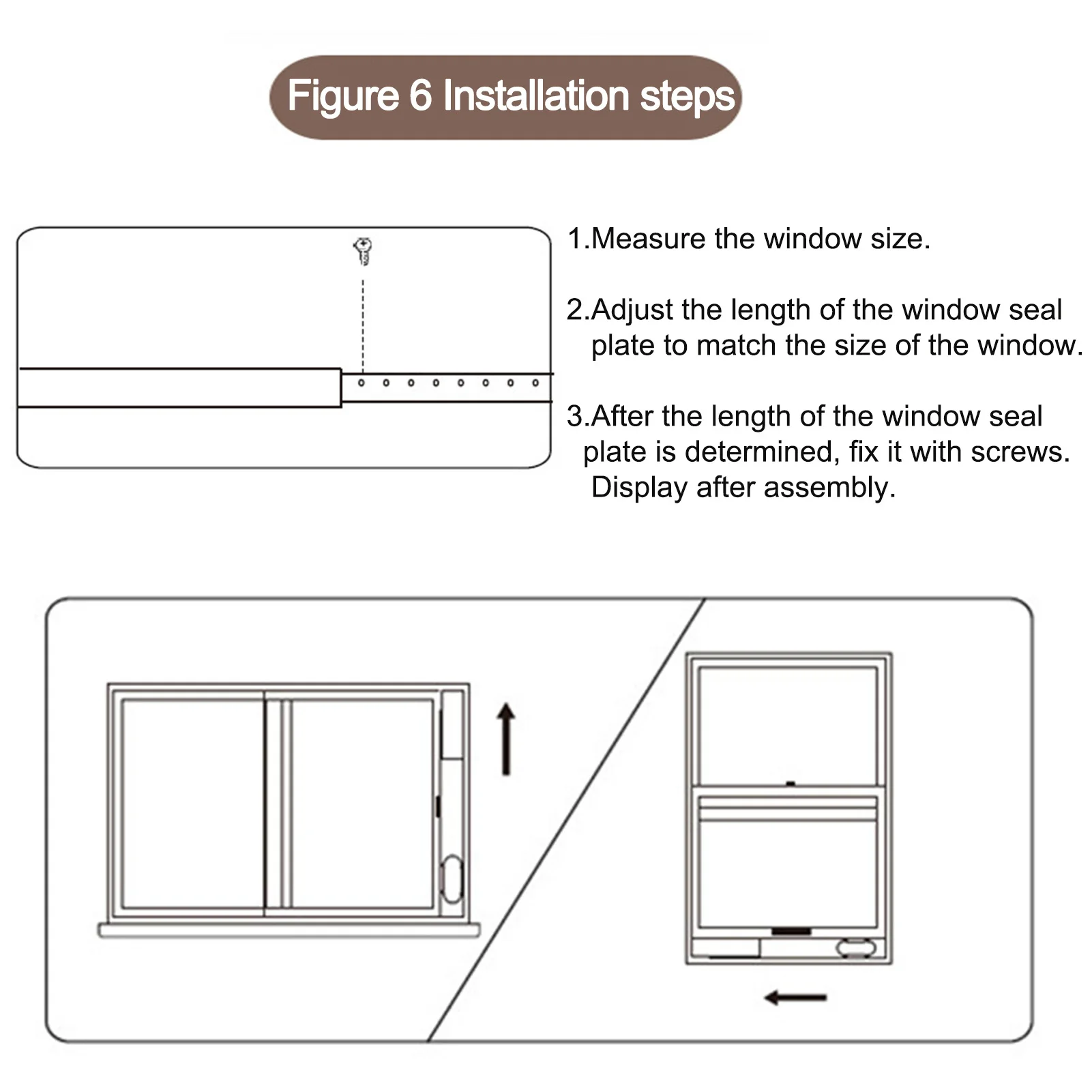 Figure 6 Installation steps

1.Measure the window size.

2.Adjust the length of the window seal plate to match the size of the window.

3.After the length of the window seal plate is determined, fix it with screws. Display after assembly.