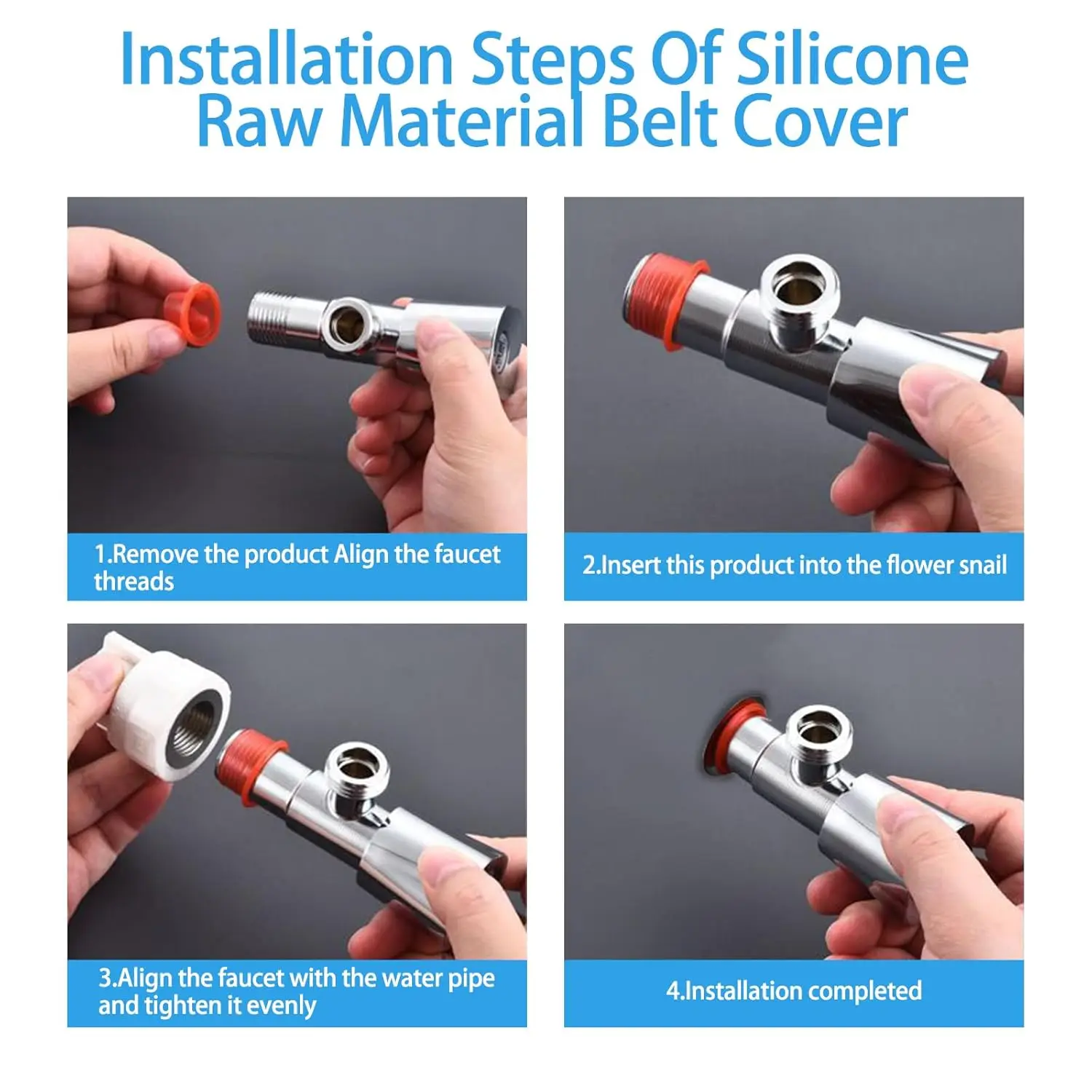 Installation Steps Of Silicone Raw Material Belt Cover

1.Remove the product Align the faucet threads

2.Insert this product into the flower snail

3.Align the faucet with the water pipe and tighten it evenly

4.Installation completed