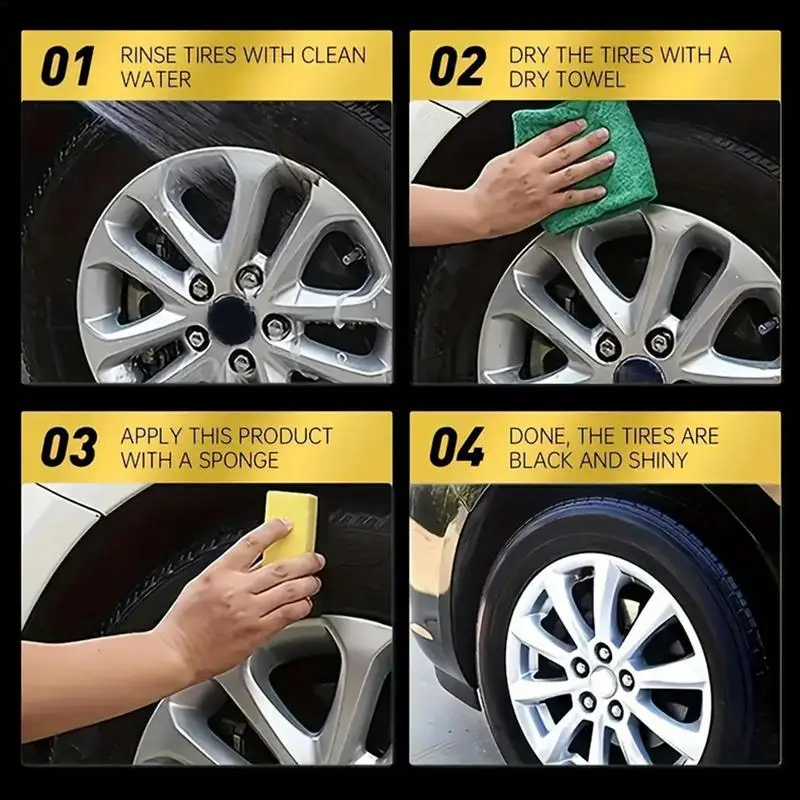 01 RINSE TIRES WITH CLEAN WATER

02 DRY THE TIRES WITH A DRY TOWEL

03 APPLY THIS PRODUCT WITH A SPONGE

04 DONE, THE TIRES ARE BLACK AND SHINY